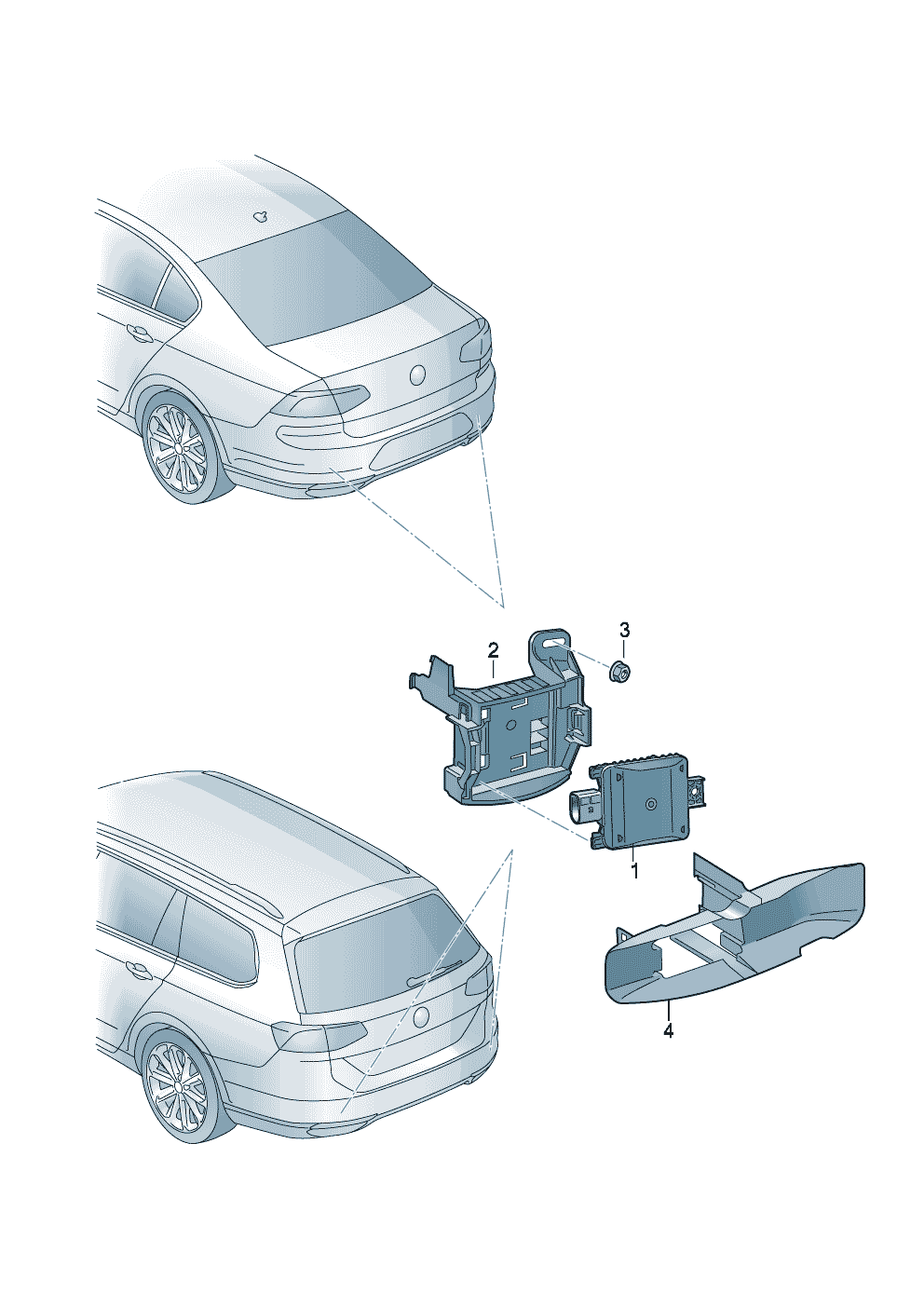 2
3
1
4