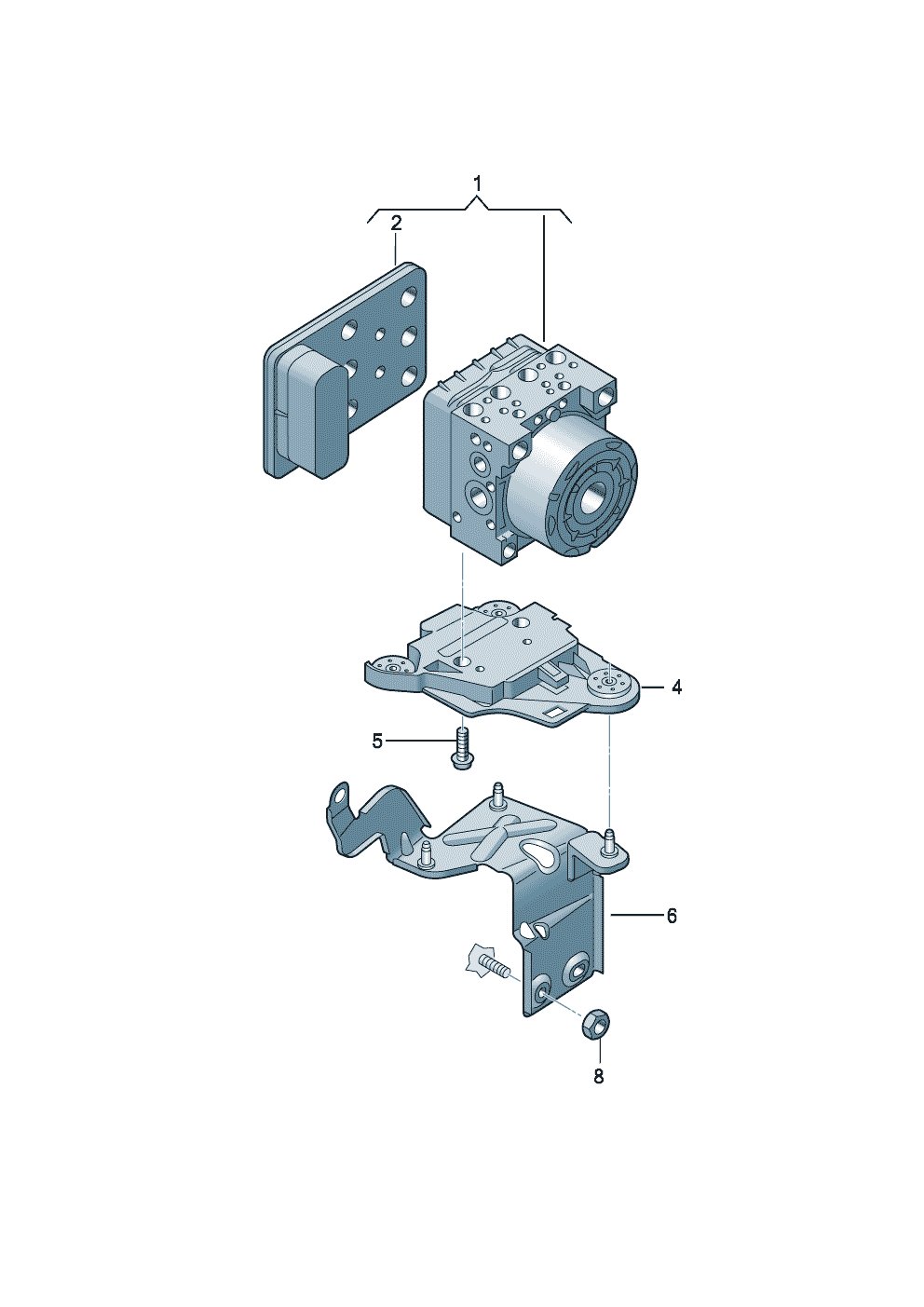 1
2
4
5
6
8