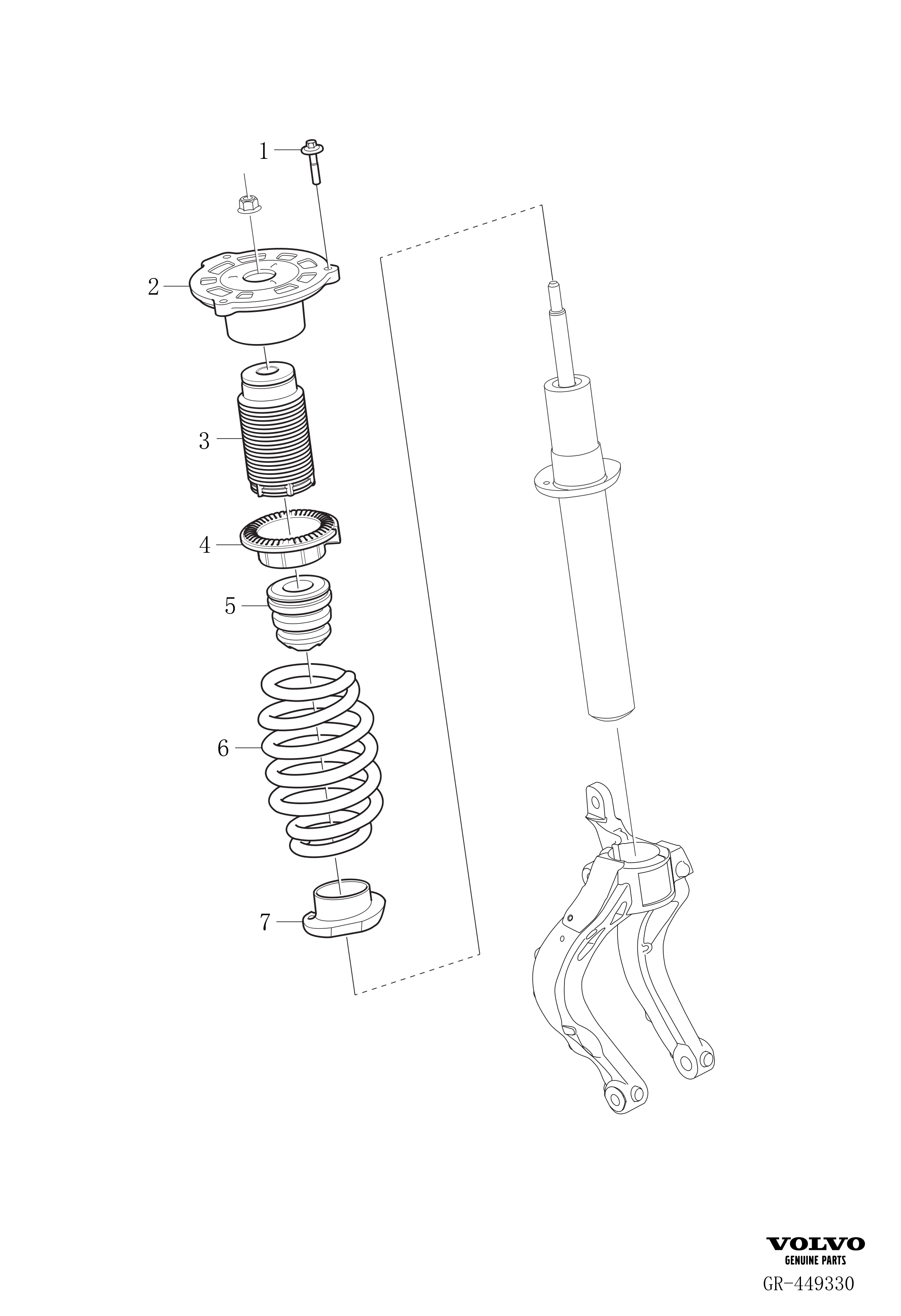 1
2
3
4
5
6
7

VOLVO
GENUINE PARTS
GR-449330