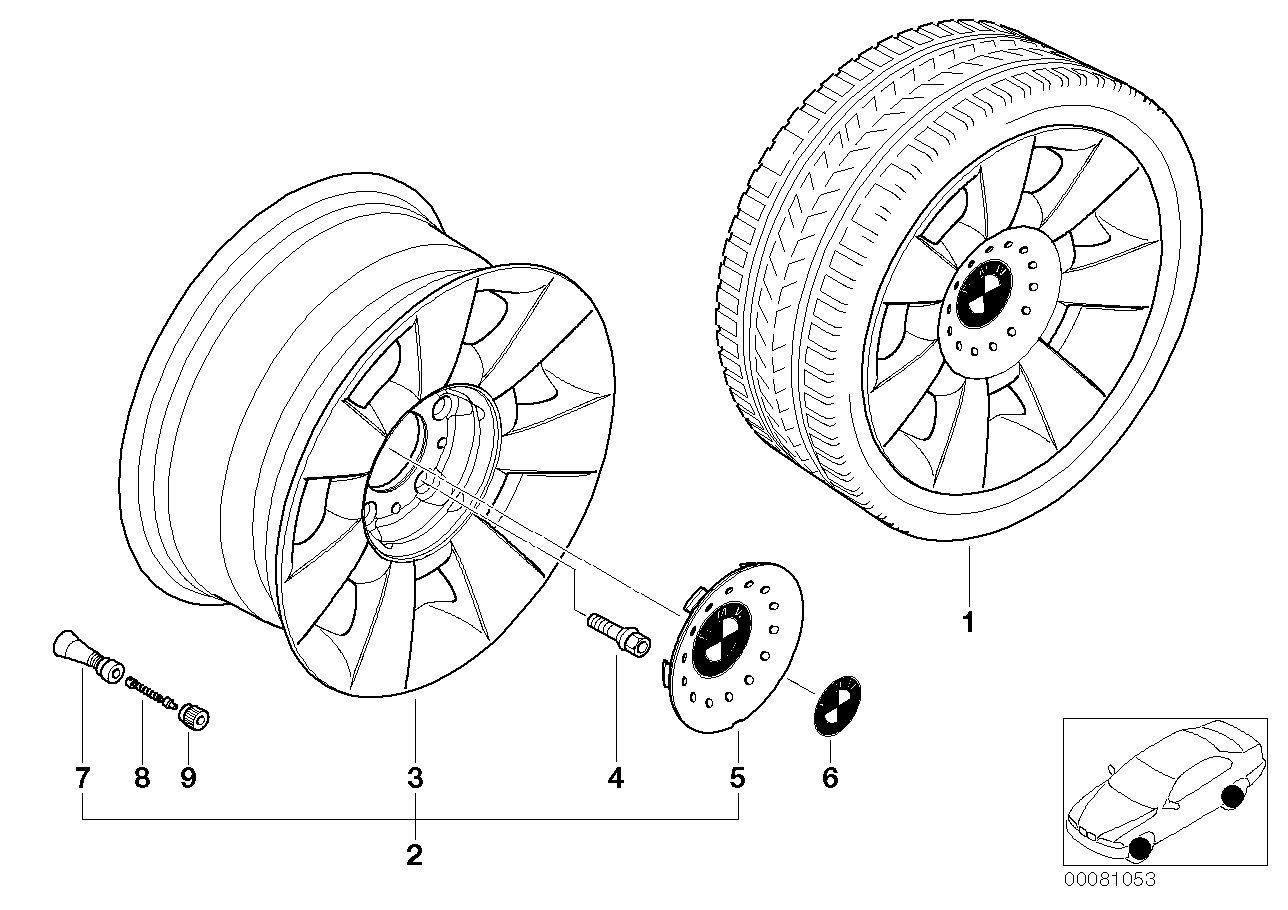 1

7 8 9 3 4 5 6

2

00081053