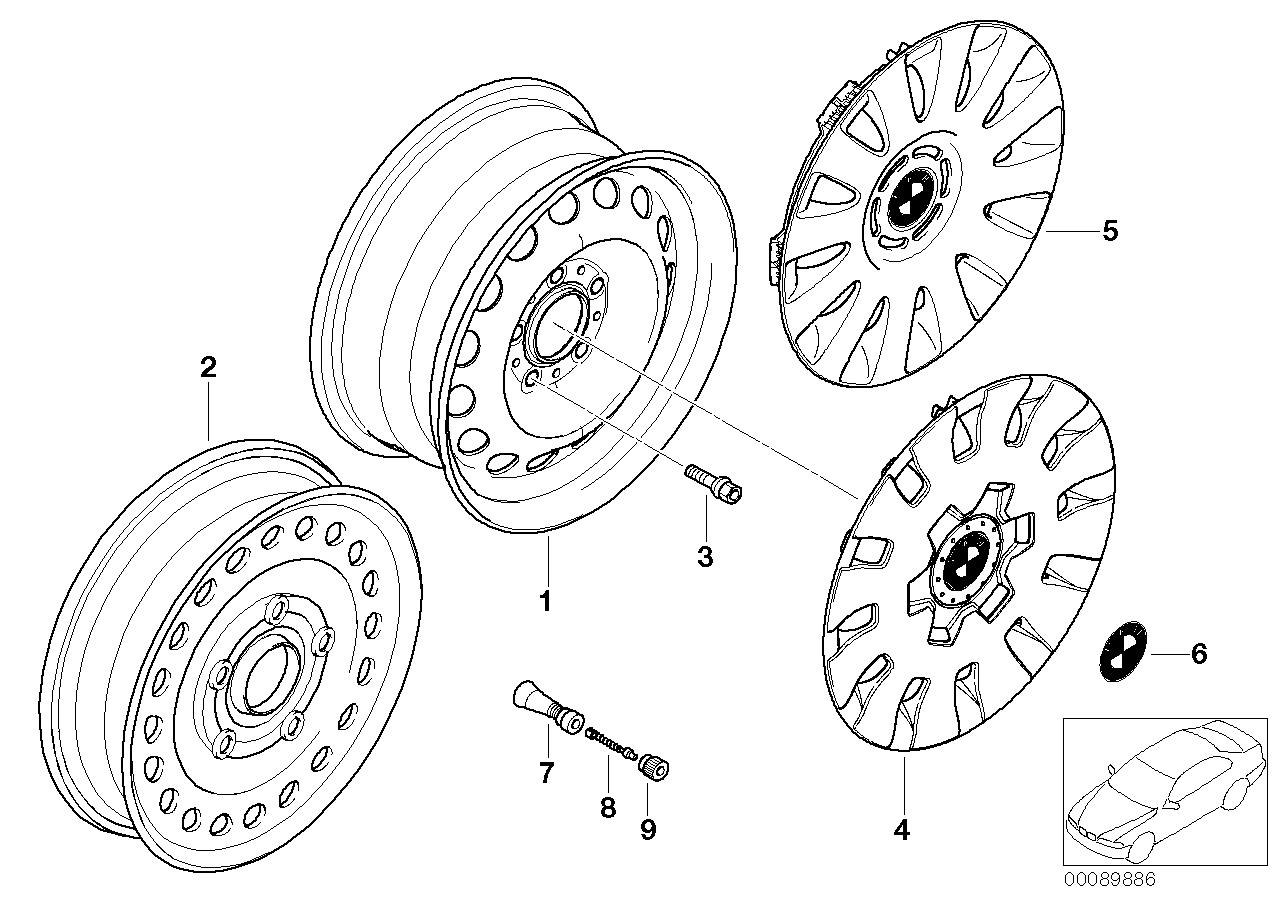 5

2

3

1

6

7

8

9

4

00089886