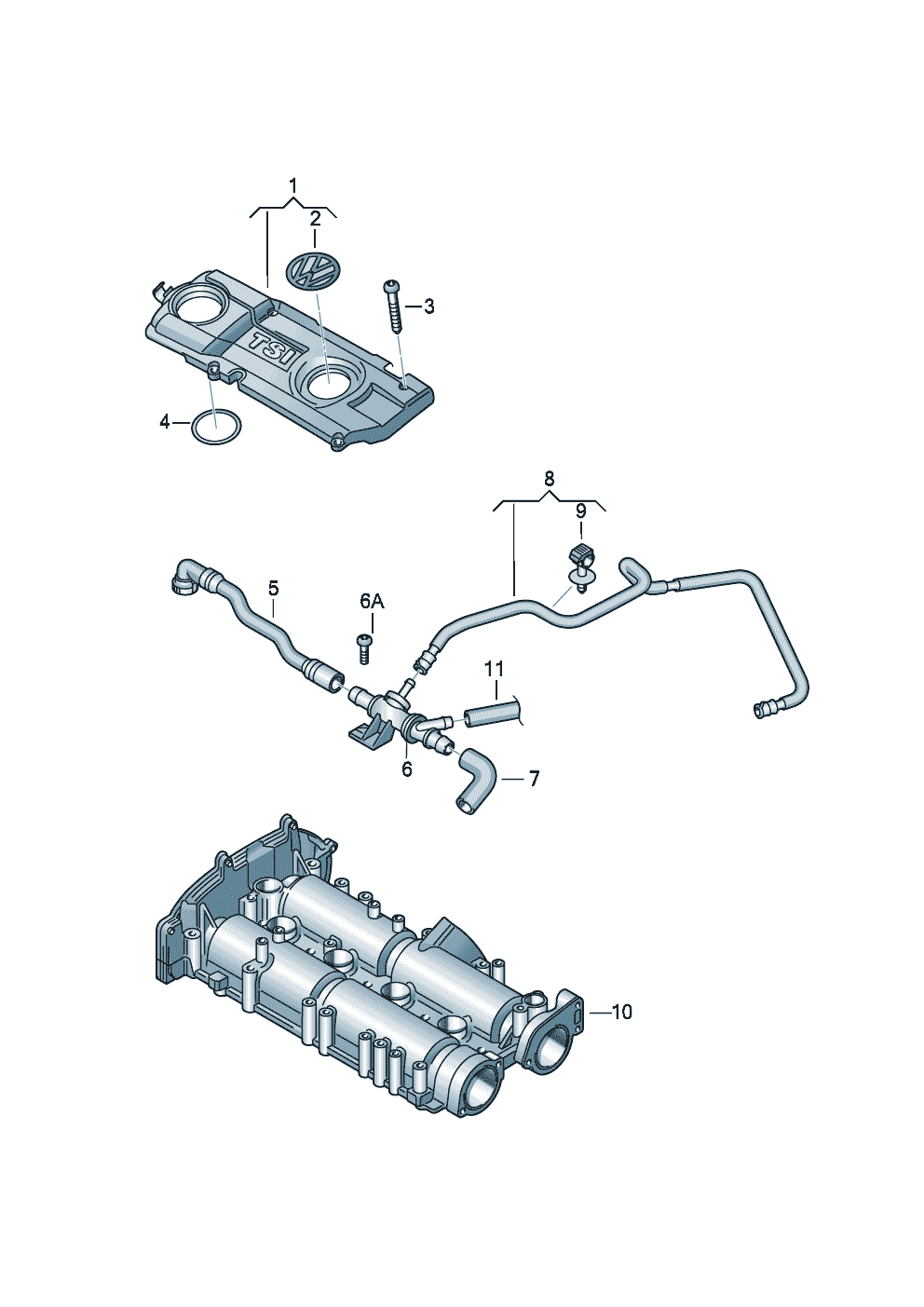 1
2
3
TSI
4
8
9
5
6A
11
6
7
10