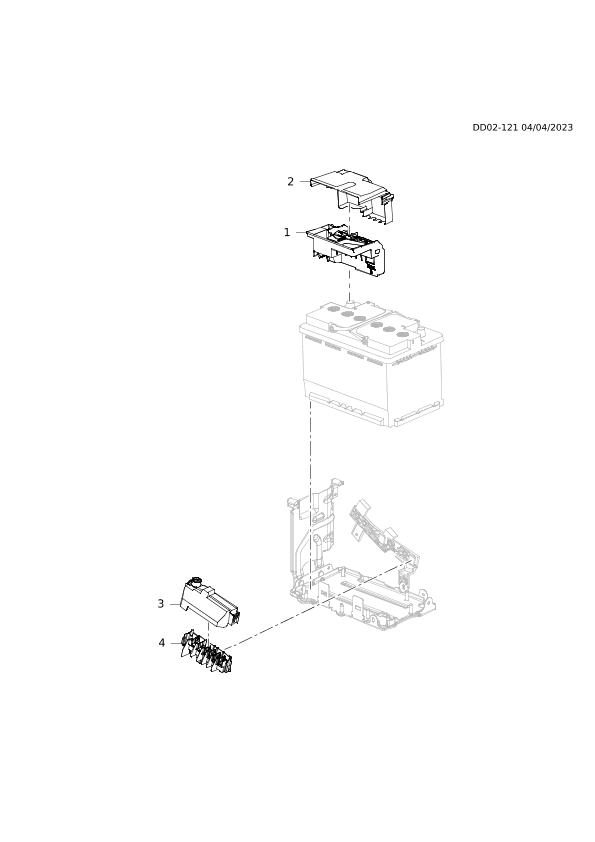 DD02-121 04/04/2023

2

1

3

4