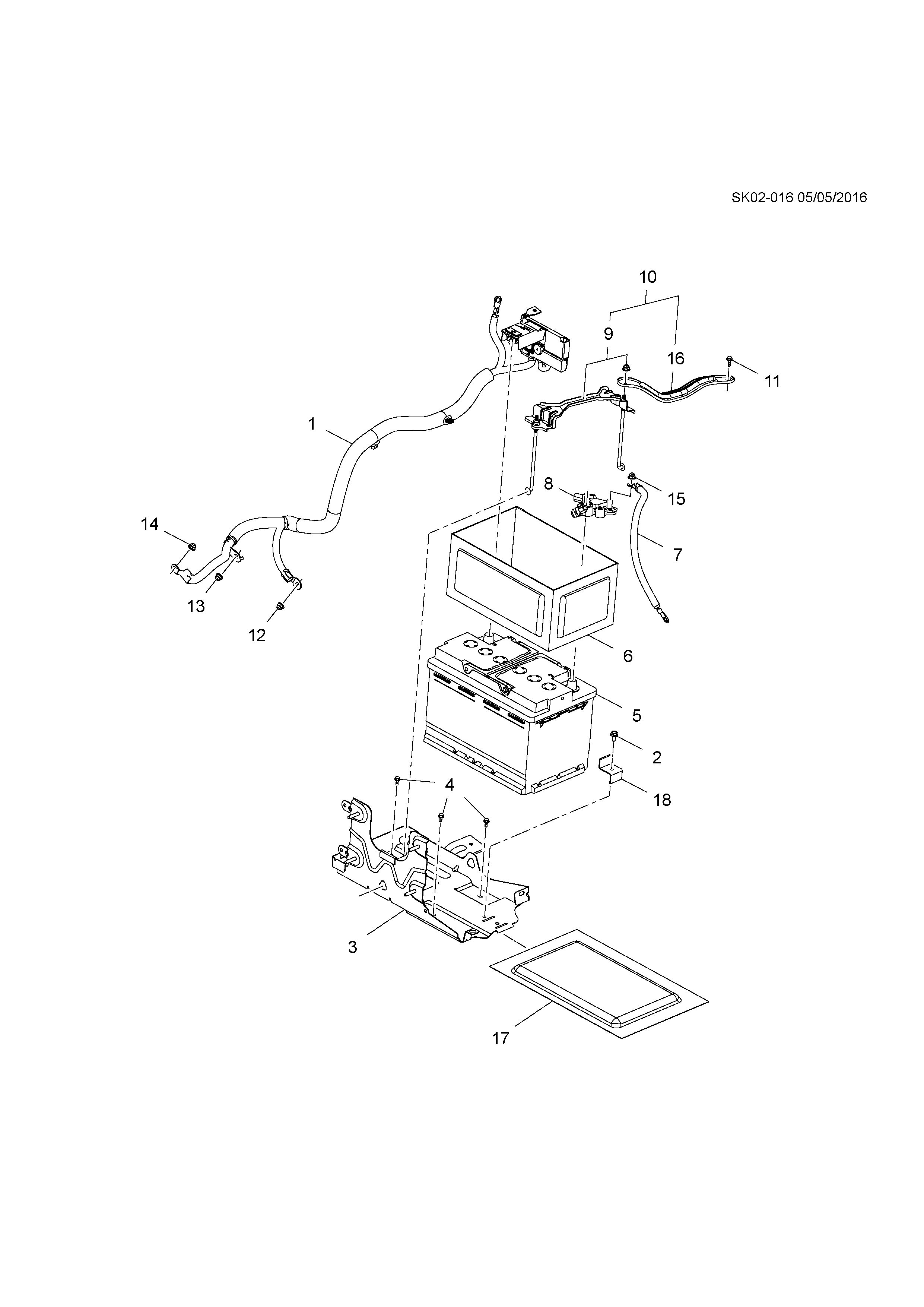 SK02-016 05/05/2016

10
9
16
11
1
8
15
14
7
13
12
6
5
2
4
18
3
17