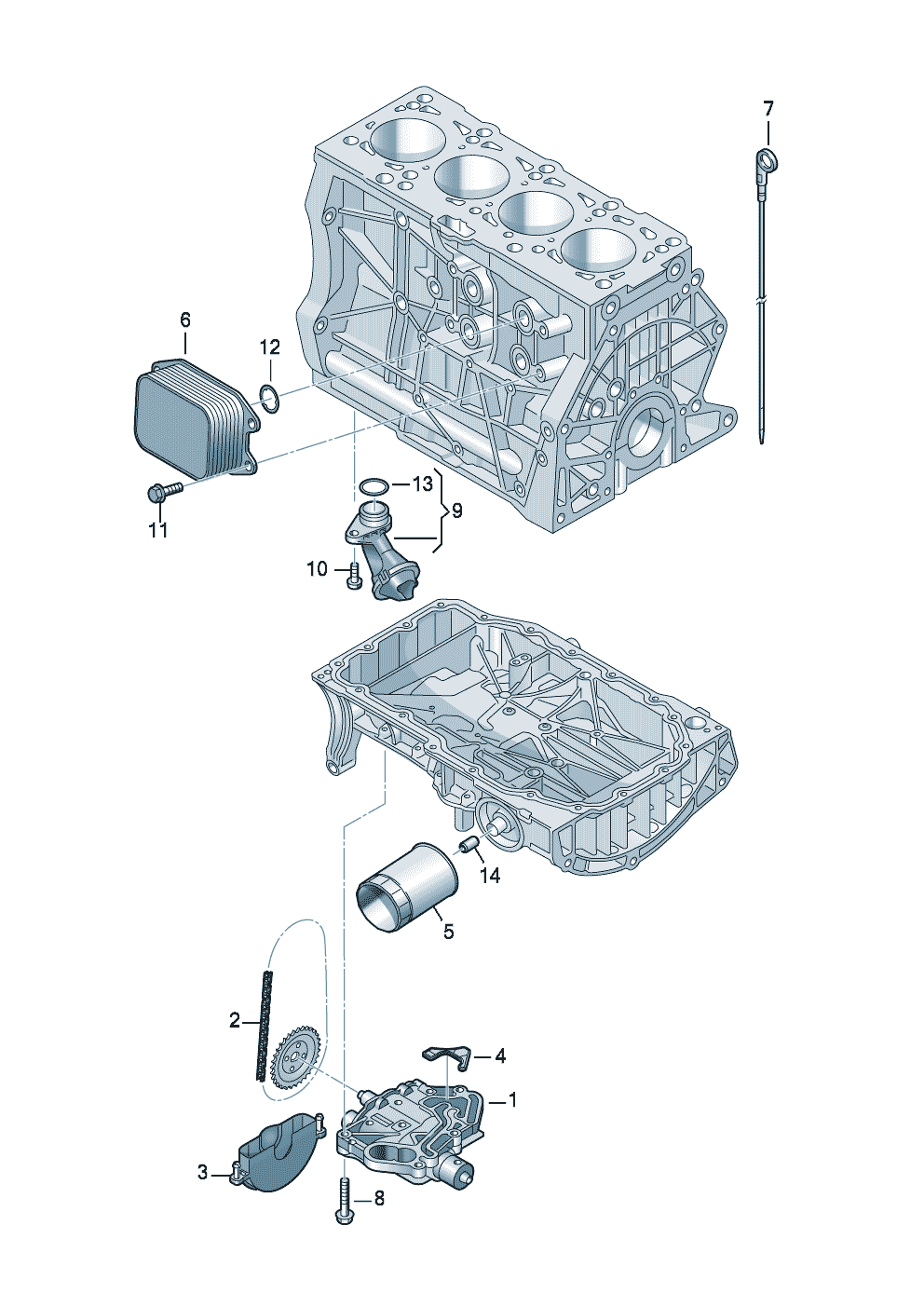 7
6
12
13
9
11
10
14
5
2
4
1
3
8