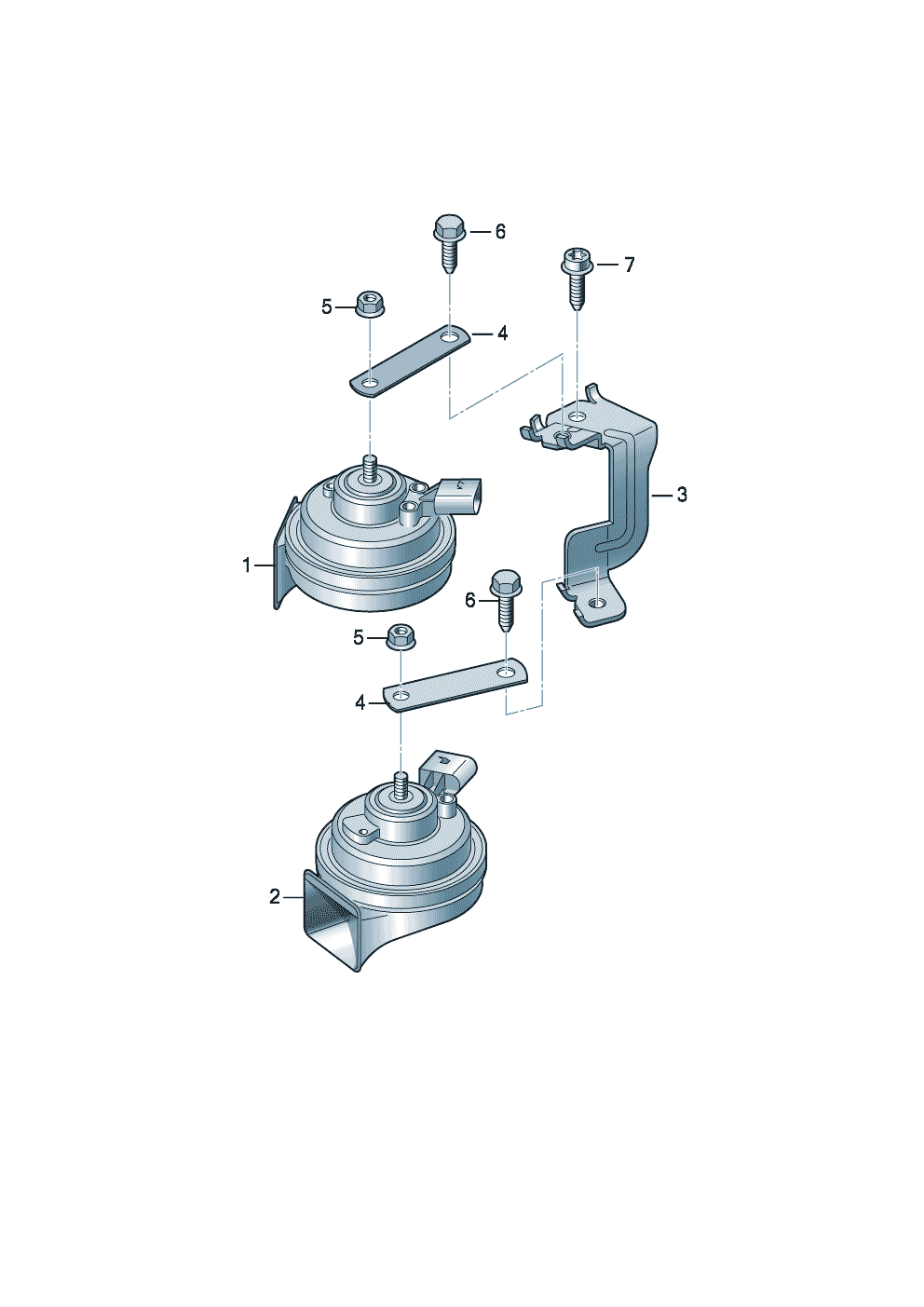 6
7
5
4
3
1
6
5
4
2