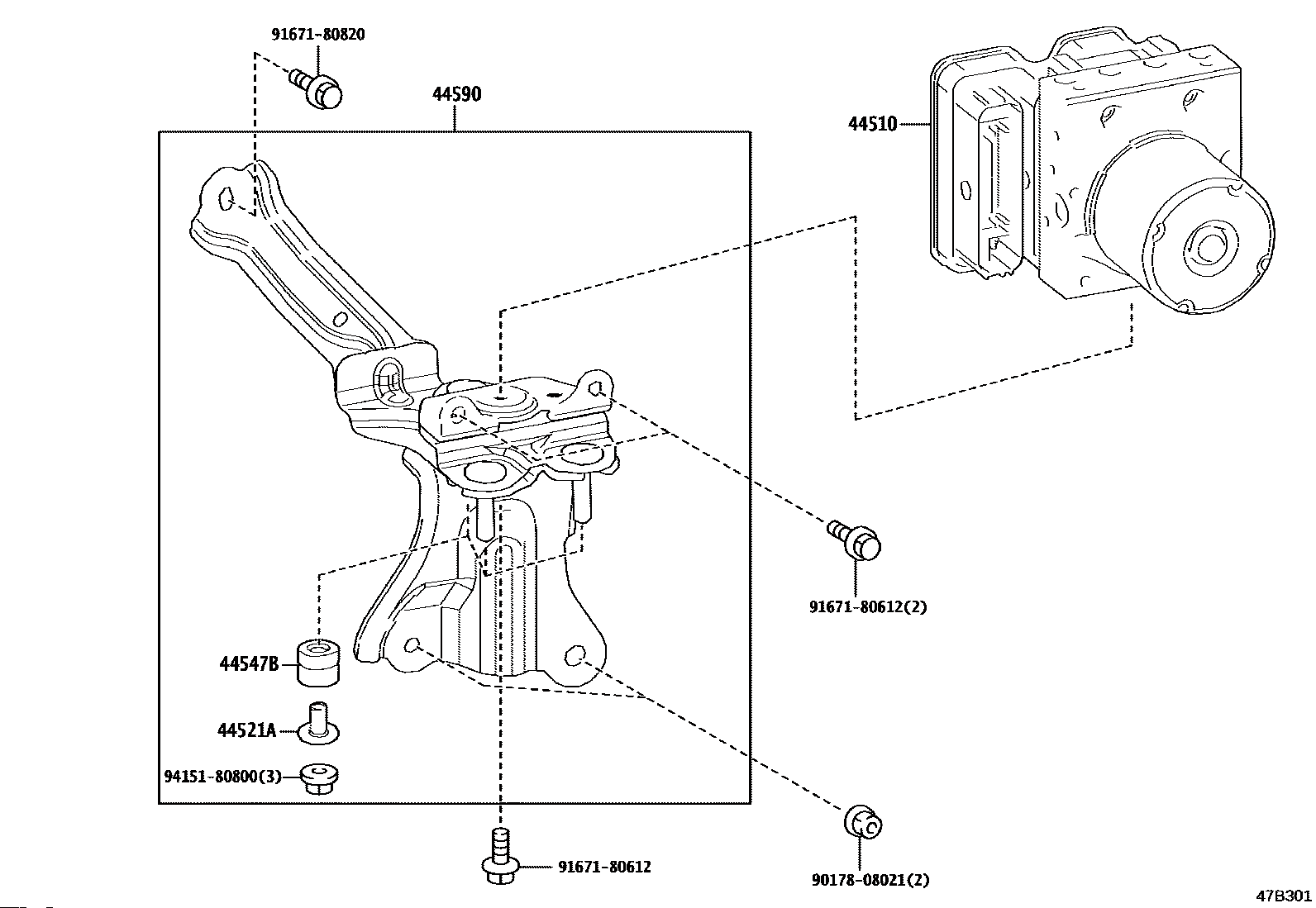 91671-80820

44590

44510

91671-80612(2)

44547B

44521A

94151-80800(3)

91671-80612

90178-08021(2)

47B301