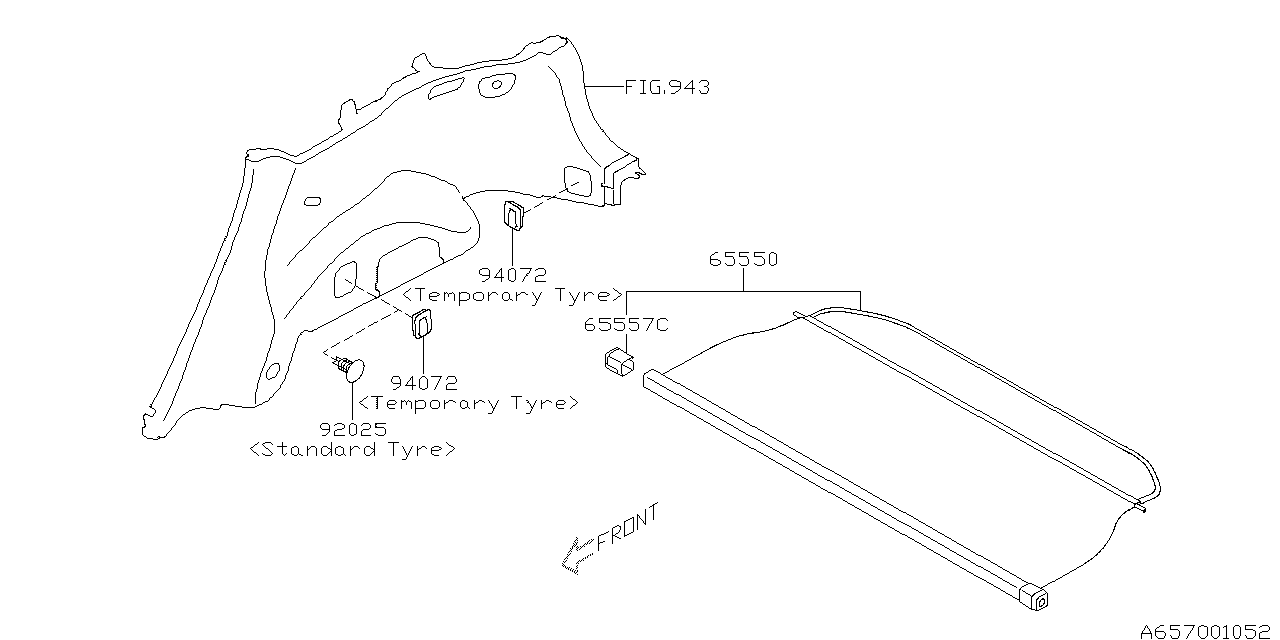 FIG.943

94072
<Temporary Tyre>

65550

65557C

94072
<Temporary Tyre>

92025
<Standard Tyre>

FRONT

A657001052