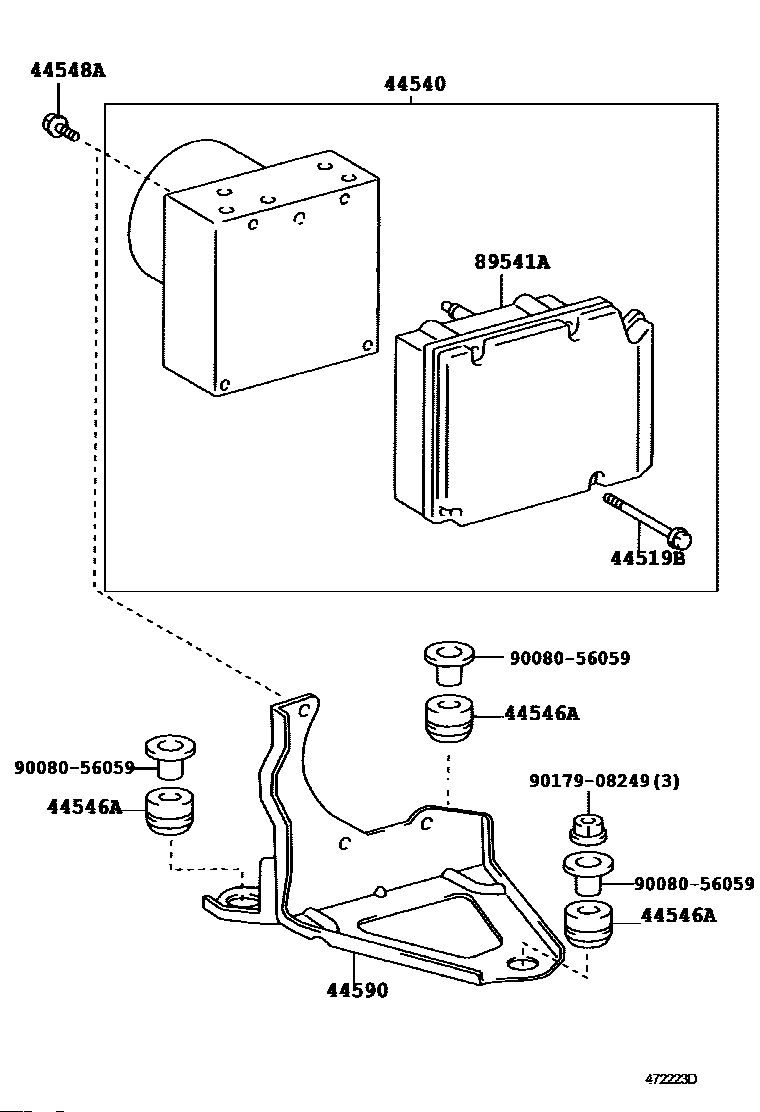 44548A
44540
89541A
44519B
90080-56059
44546A
90080-56059
44546A
90179-08249(3)
90080-56059
44546A
44590
472223D