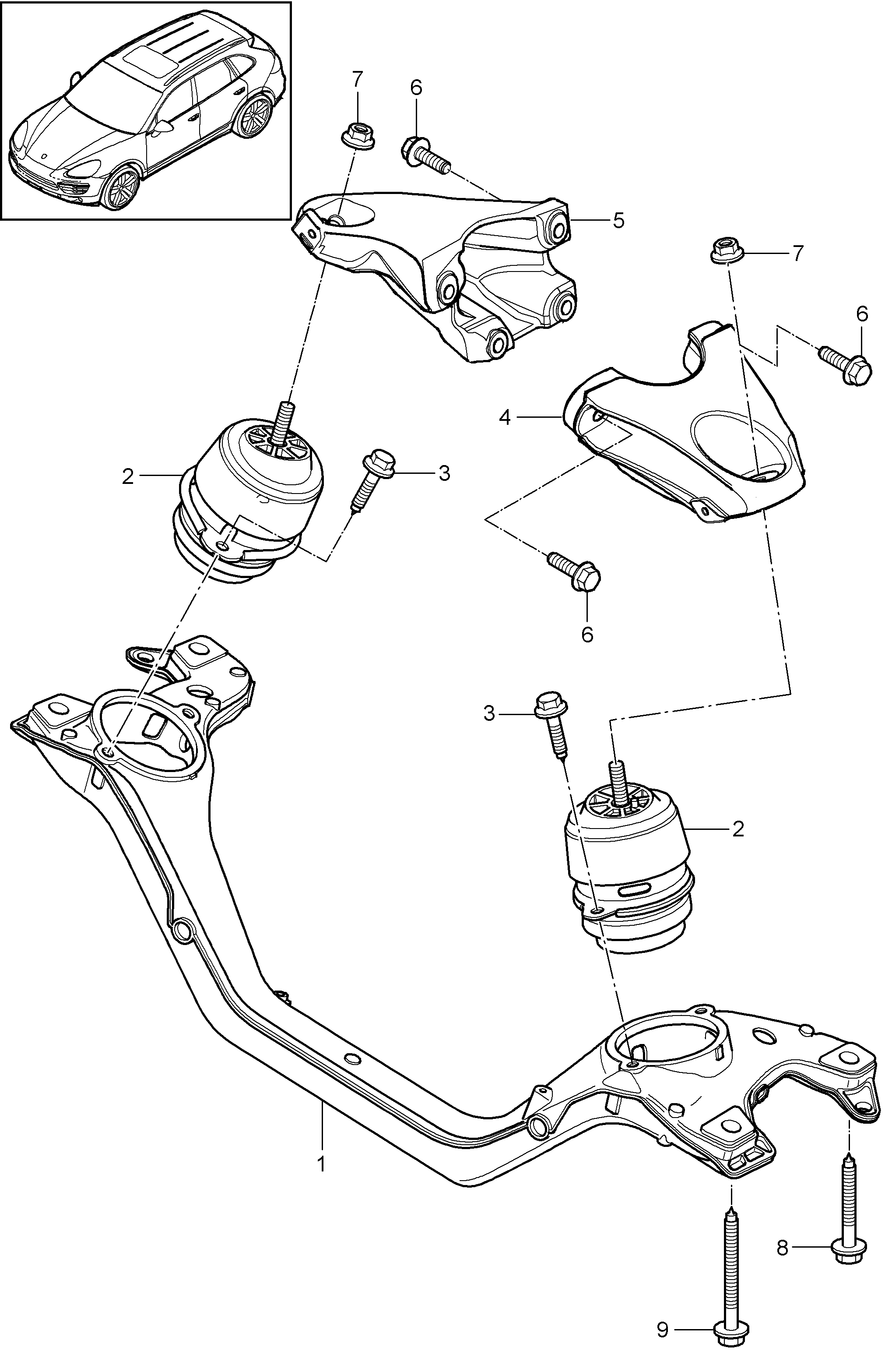 7
6
5
7
6
4
2
3
6
3
2
1
8
9