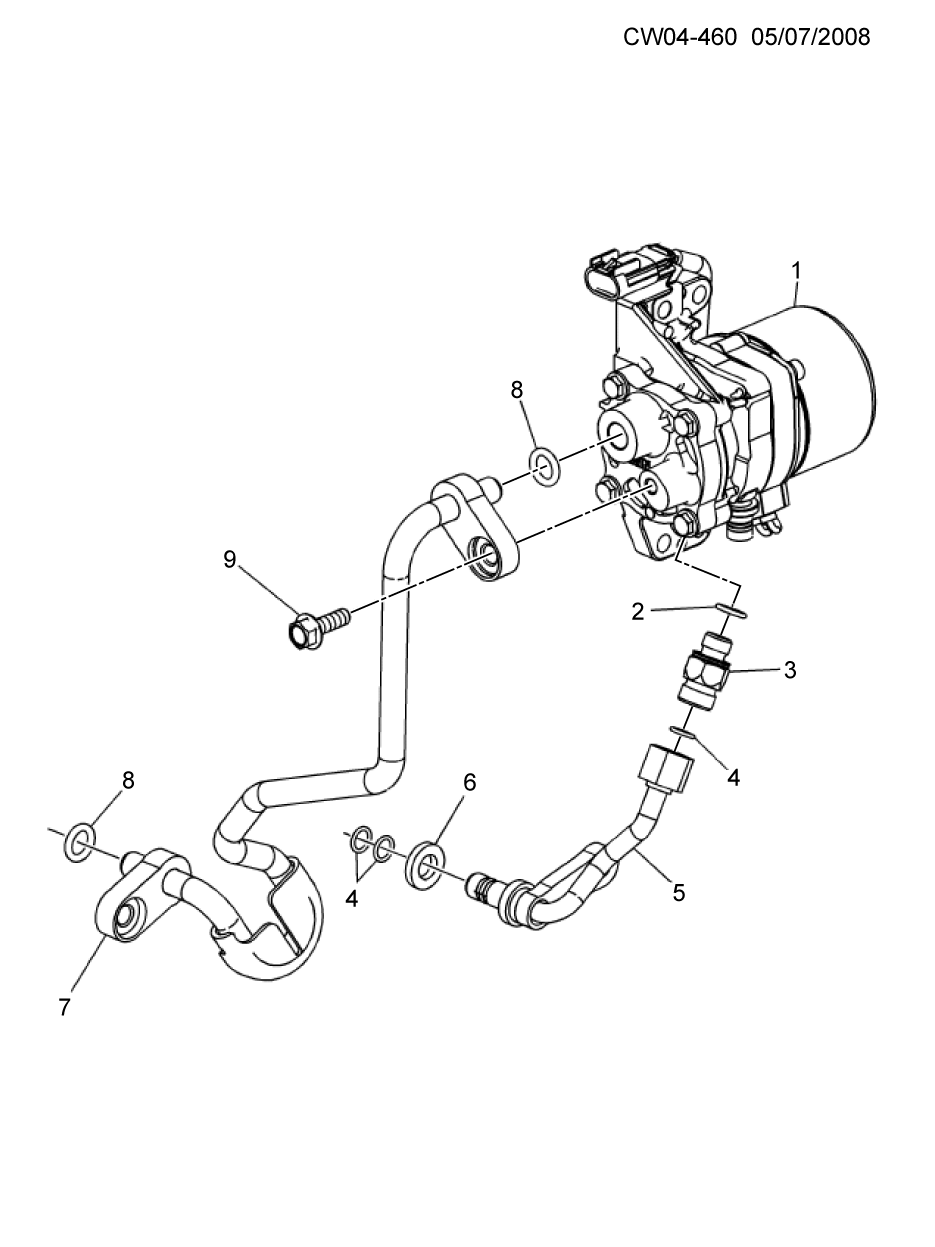 CW04-460 05/07/2008

1

8

9

2

3

4

8

6

4

5

7