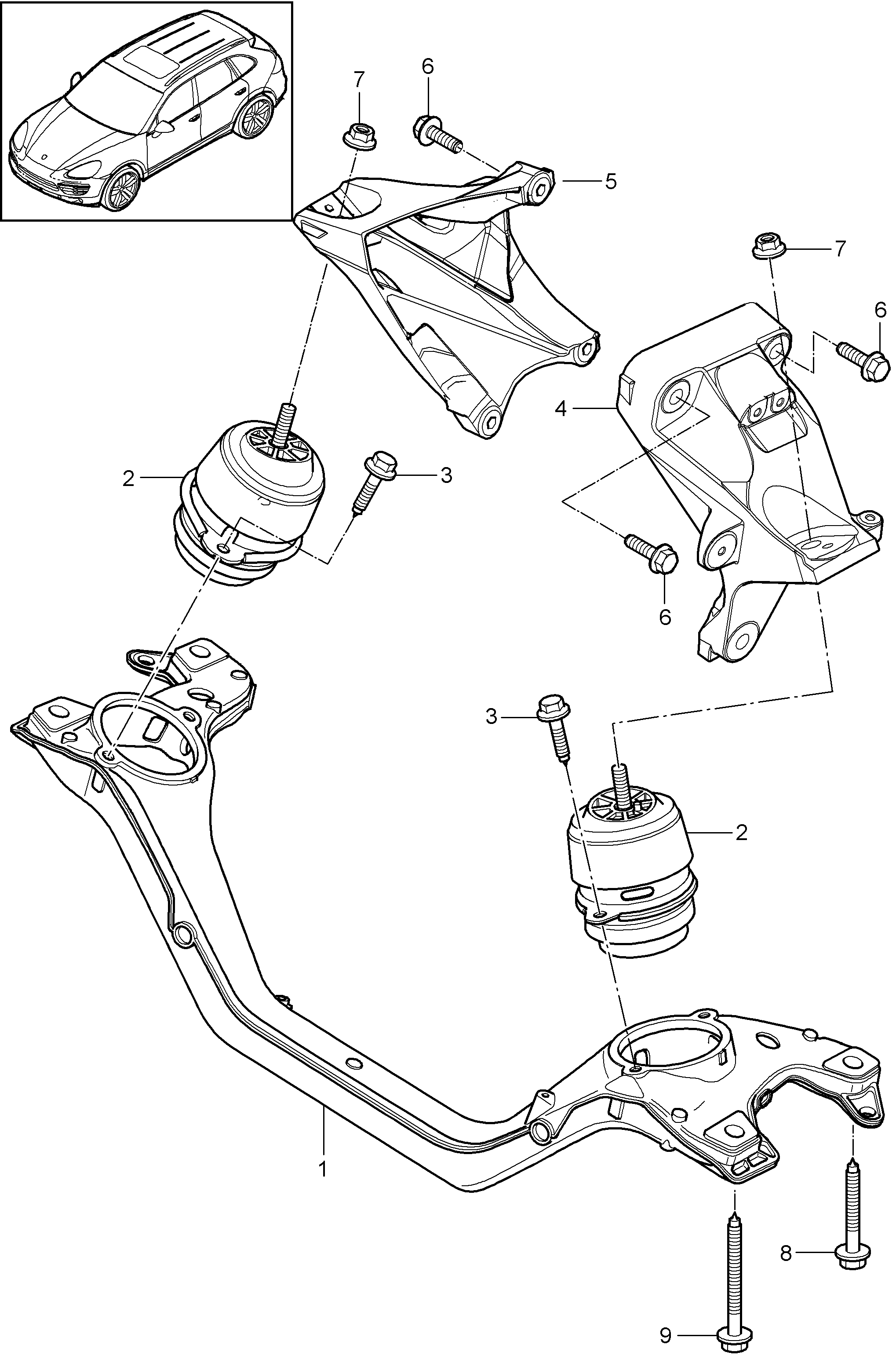 7
6
5
7
6
4
2
3
6
3
2
1
8
9