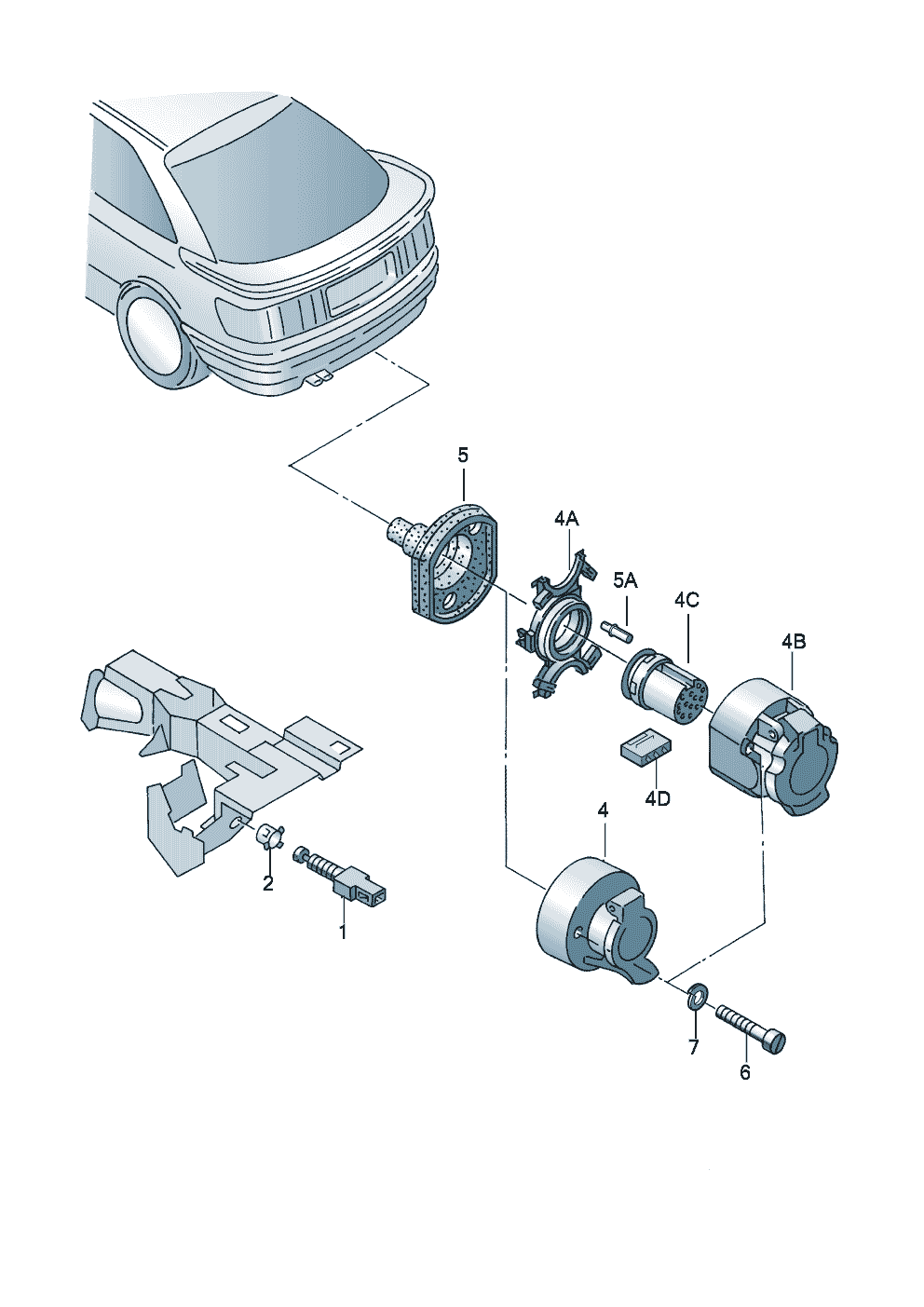 5
4A
5A
4C
4B
4D
4
2
1
7
6