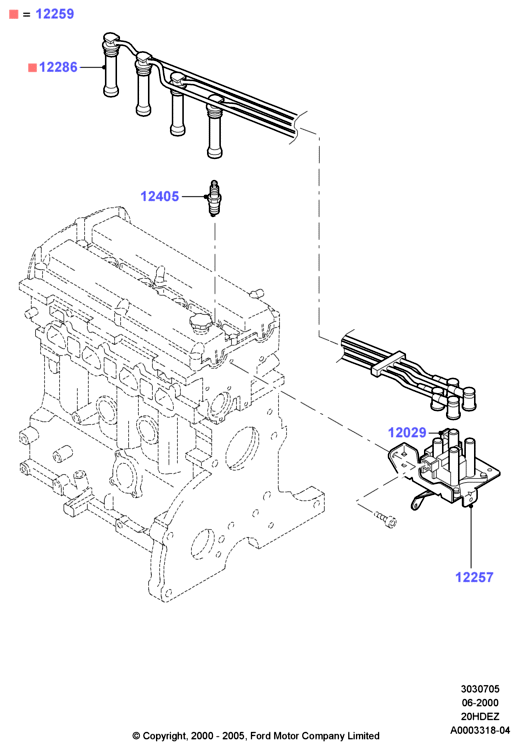 ■ = 12259

■ 12286

12405

12029

12257

3030705
06-2000
20HDEZ
A0003318-04

© Copyright, 2000 - 2005, Ford Motor Company Limited