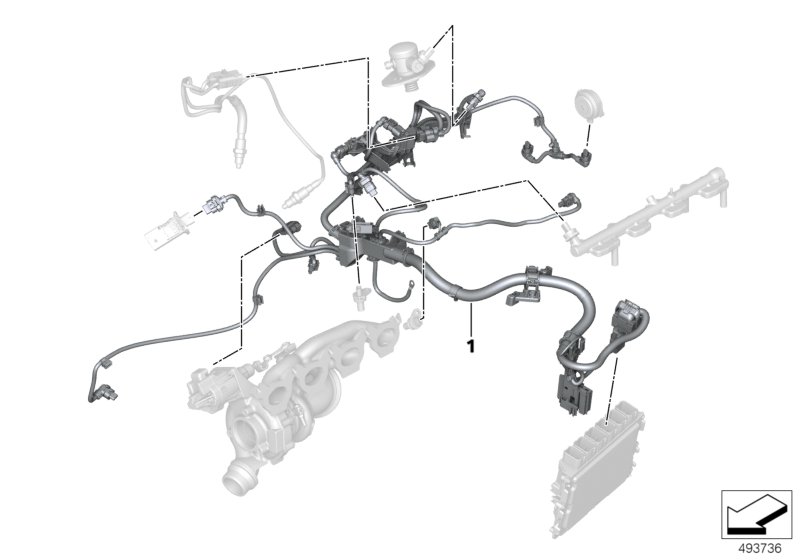 1

493736