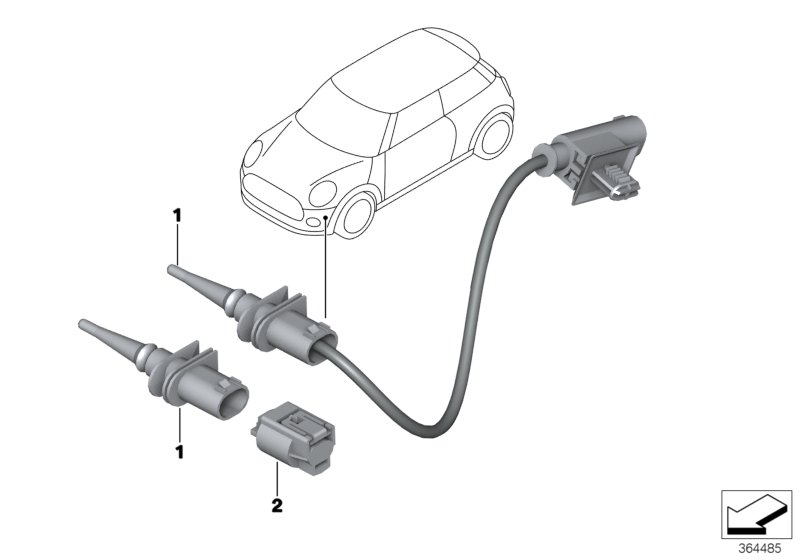 1
1
2
364485