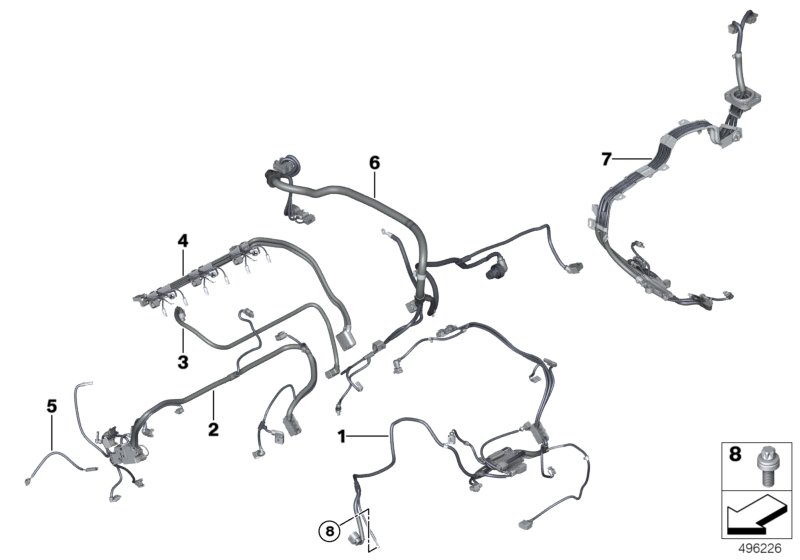 7
6
4
3
5
2
1
8
8
496226