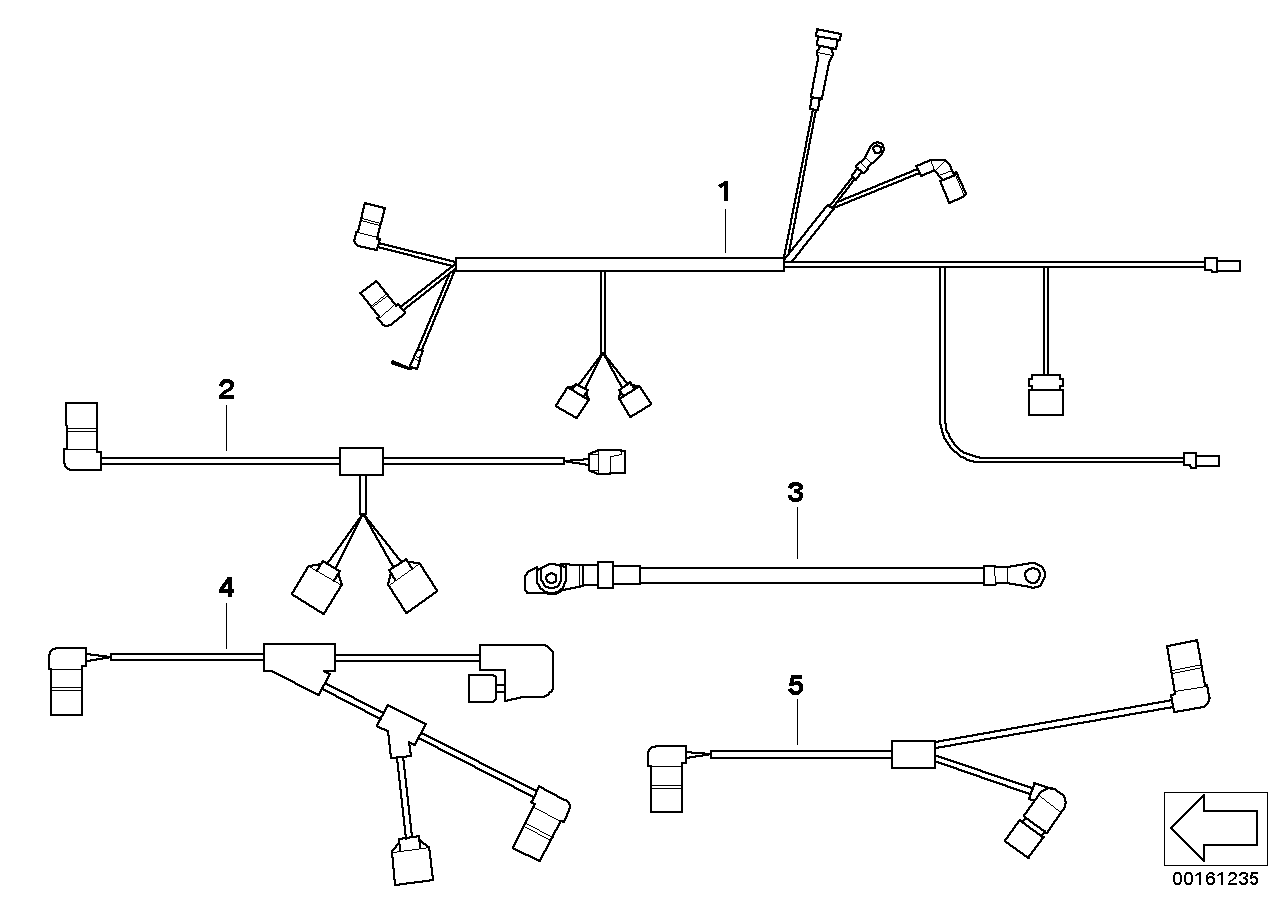 1
2
3
4
5
00161235