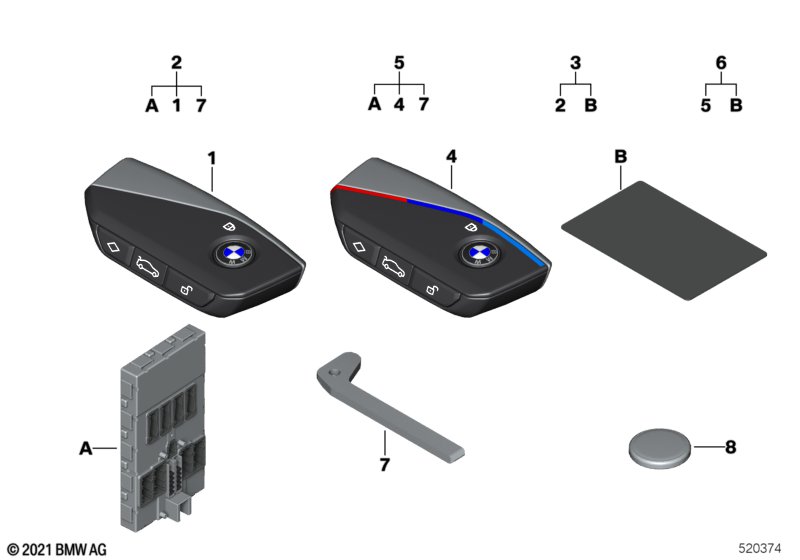 2
A 1 7

5
A 4 7

3
2 B

6
5 B

1

4

B

A

7

8

© 2021 BMW AG

520374