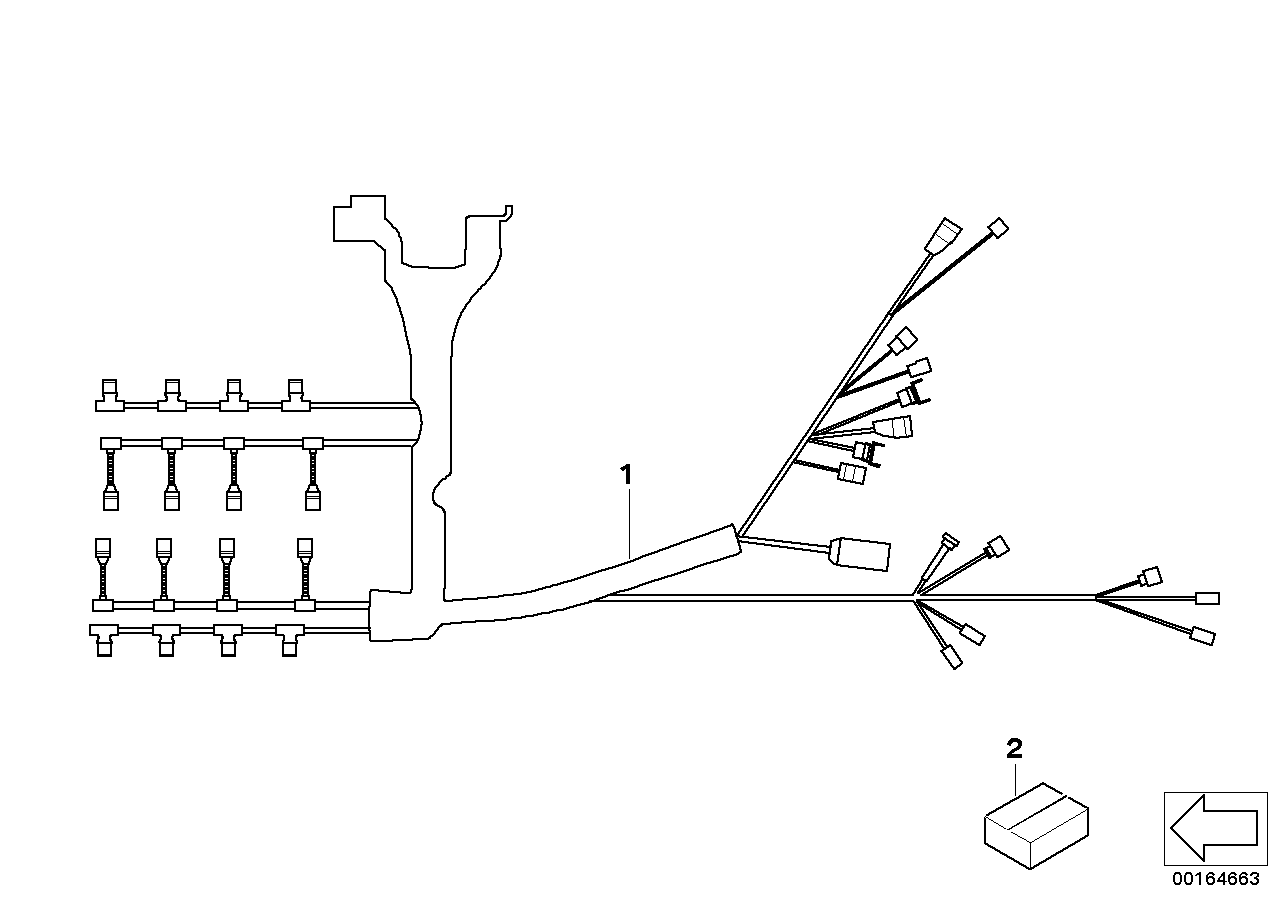 1

2

00164663