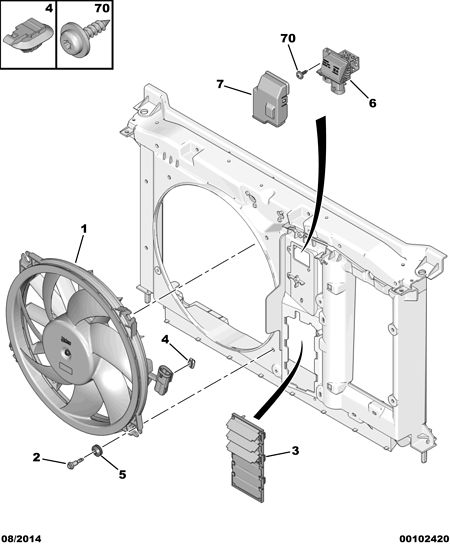 4
70

70

7

6

1

4

2

5

3

08/2014
00102420