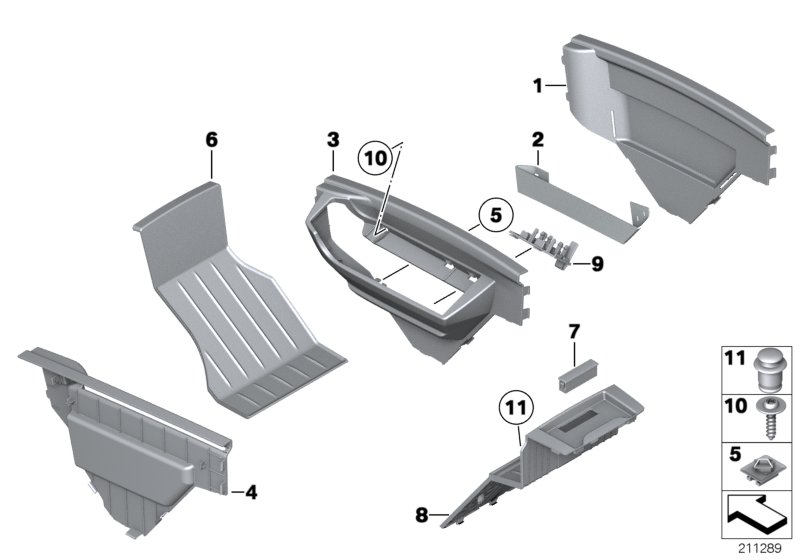 1
6
3
10
2
5
9
7
11
4
8
11
10
5
211289