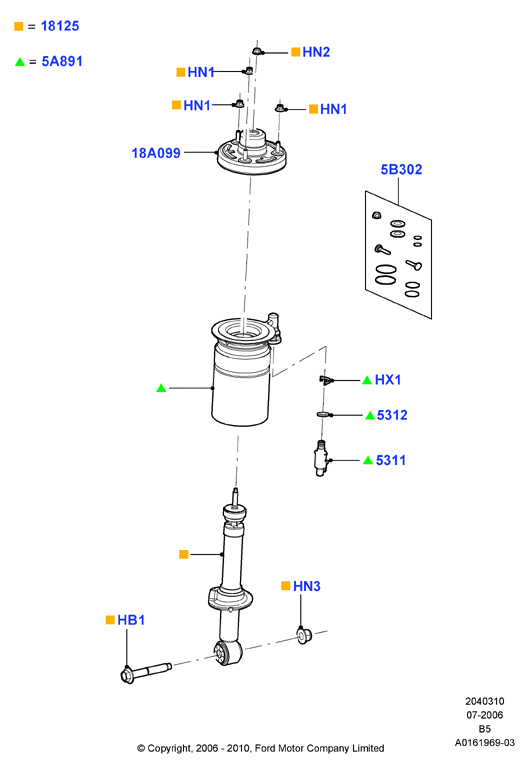 ■ = 18125

▲ = 5A891

■ HN2

■ HN1

■ HN1

■ HN1

18A099

5B302

▲

▲ HX1

▲ 5312

▲ 5311

■

■ HN3

■ HB1

2040310
07-2006
B5
A0161969-03

© Copyright, 2006 - 2010, Ford Motor Company Limited