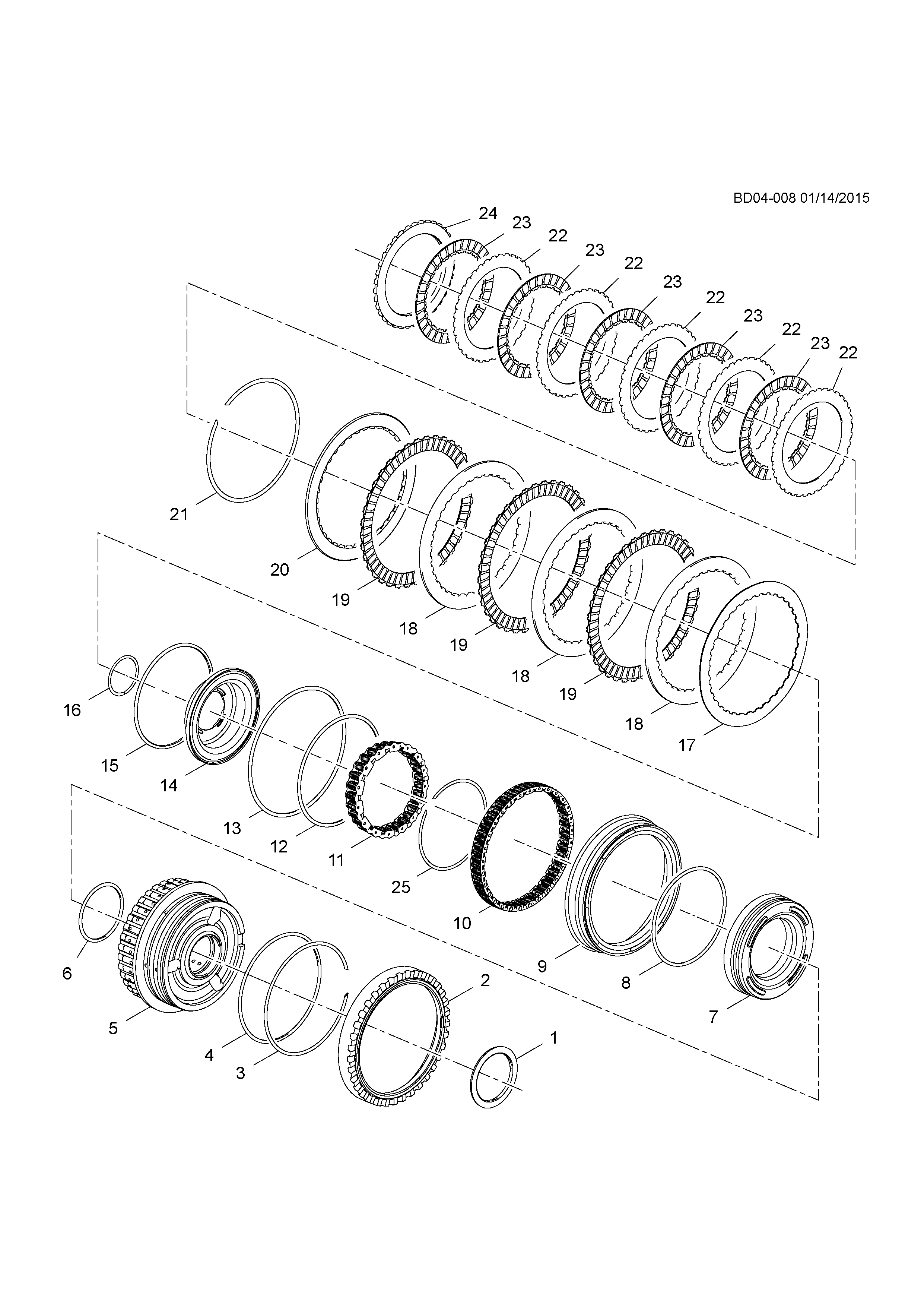 BD04-008 01/14/2015

24
23
22
23
22
23
22
23
22
23
22

21
20
19
18
19
18
19
18
17

16
15
14
13
12
11
25
10
9
8
7

6
5
4
3
2
1