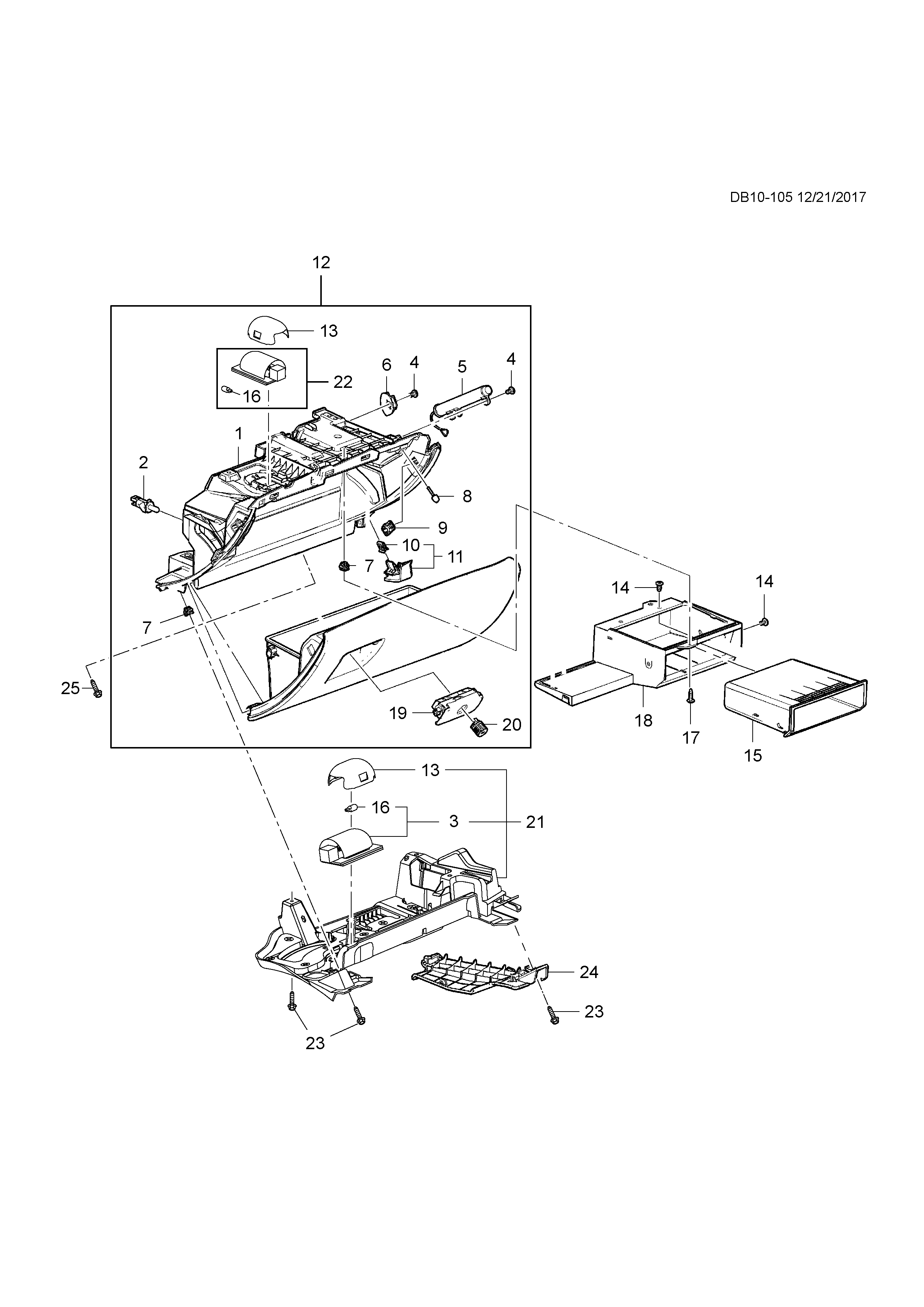 DB10-105 12/21/2017

12

13

22

16

6

4

5

4

1

2

8

9

10

11

7

7

14

14

25

19

20

18

17

15

13

16

3

21

24

23

23