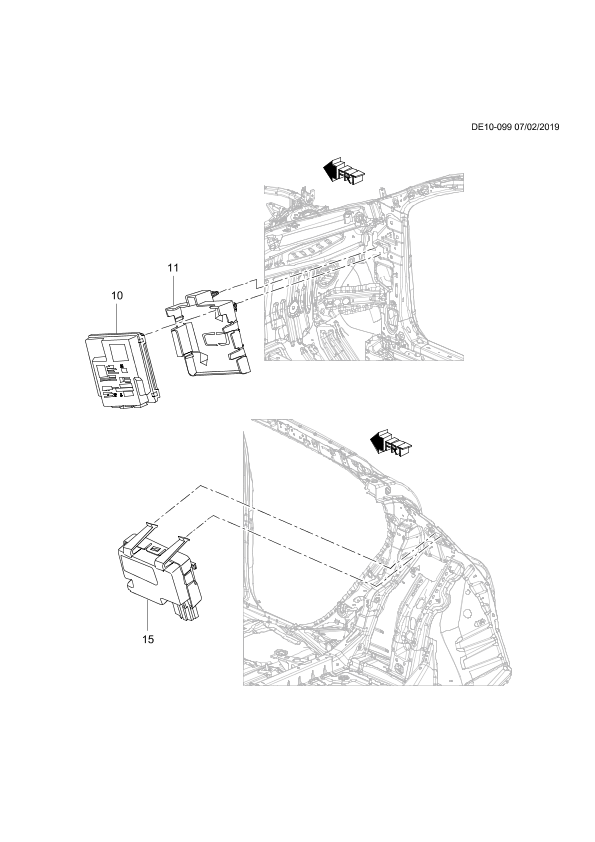 DE10-099 07/02/2019

FRT

11

10

FRT

15