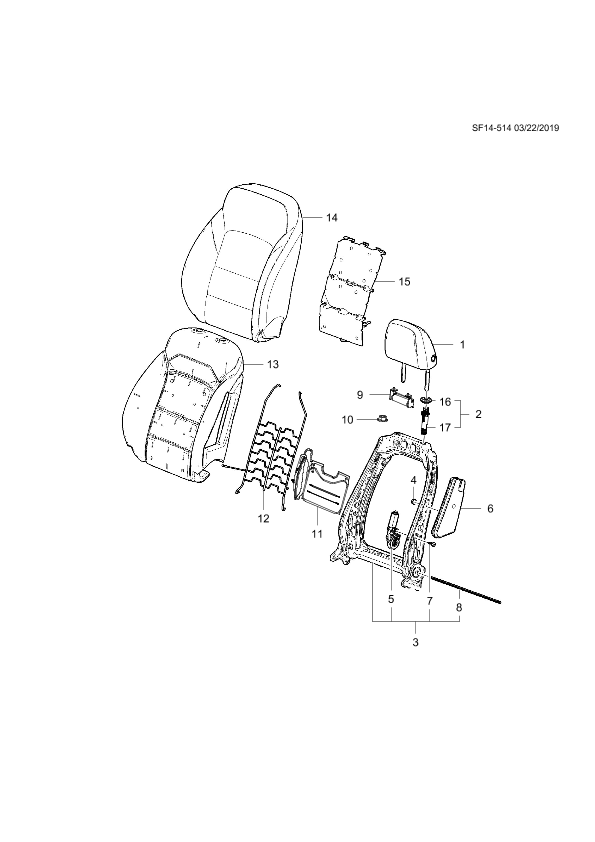 SF14-514 03/22/2019

14

15

1

13

9

16

2

10

17

4

6

12

11

5

7

8

3