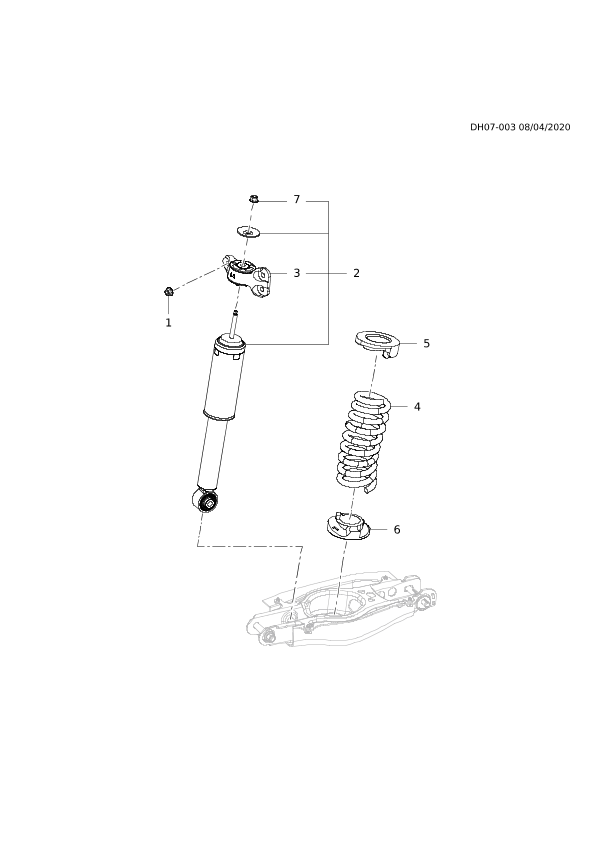 DH07-003 08/04/2020

7

3

2

1

5

4

6