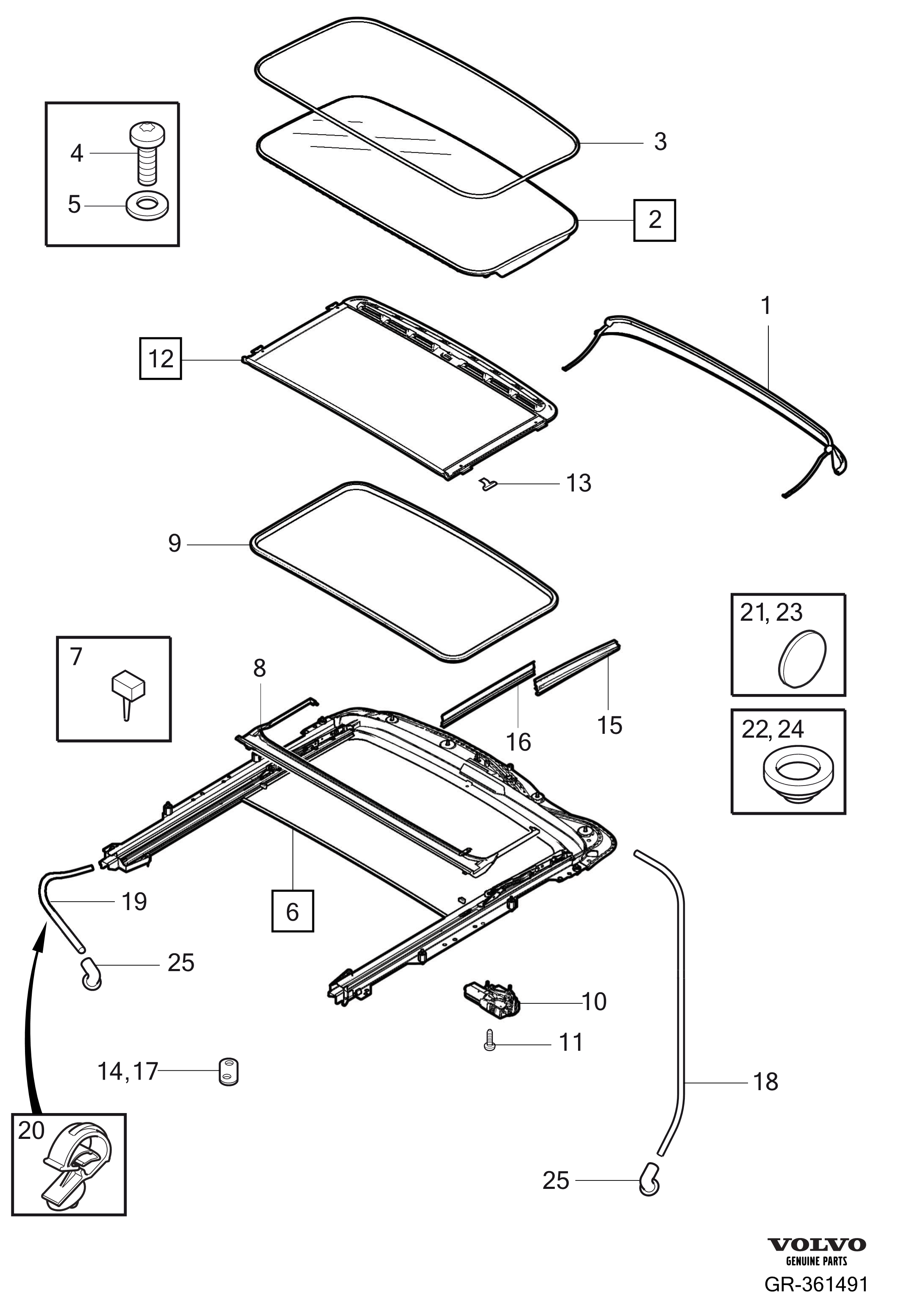 4
5
3
2
1
12
13
9
21, 23
7
8
16
15
22, 24
19
6
25
10
11
14, 17
18
20
25

VOLVO
GENUINE PARTS
GR-361491