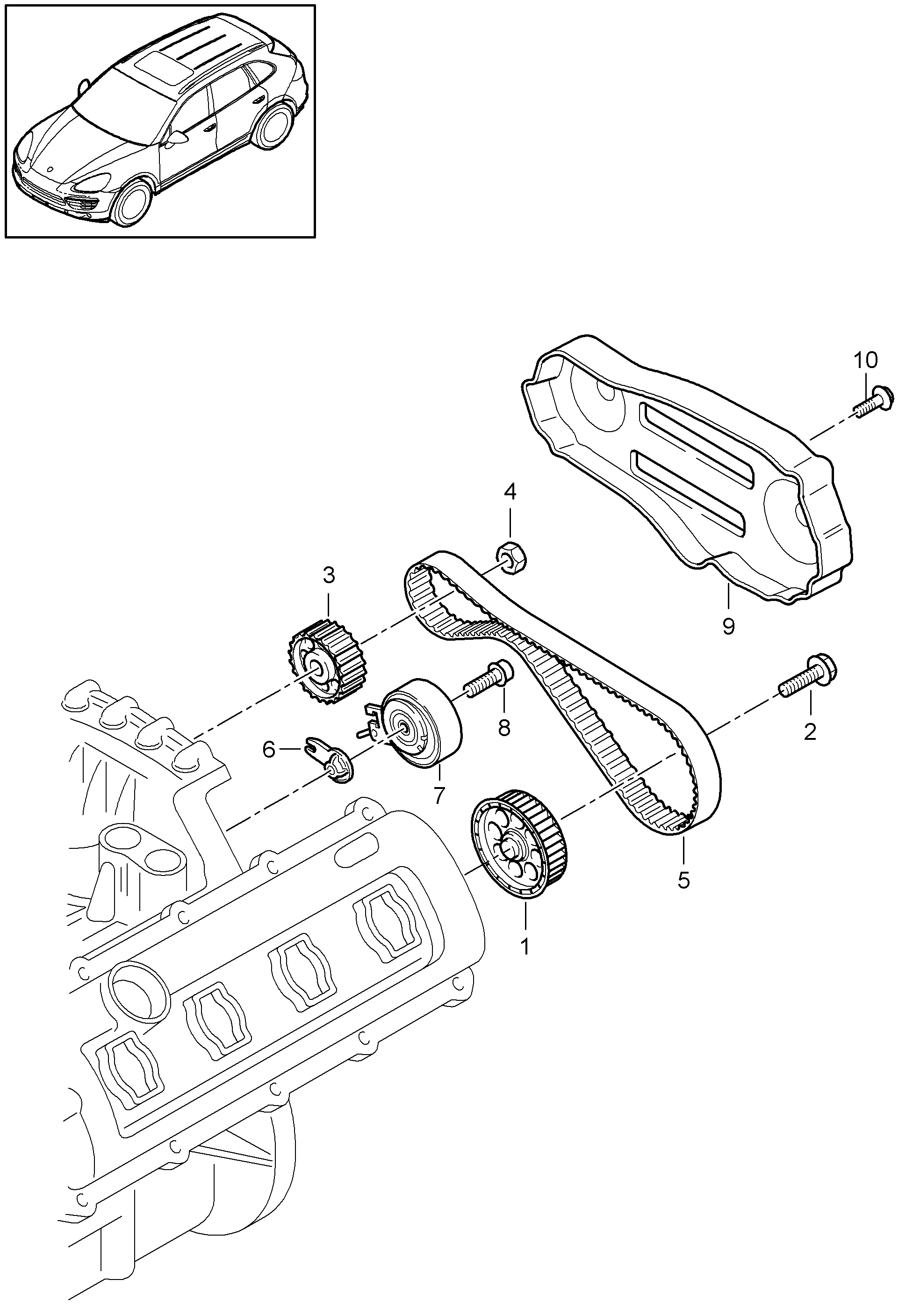 10
4
3
9
8
2
6
7
5
1