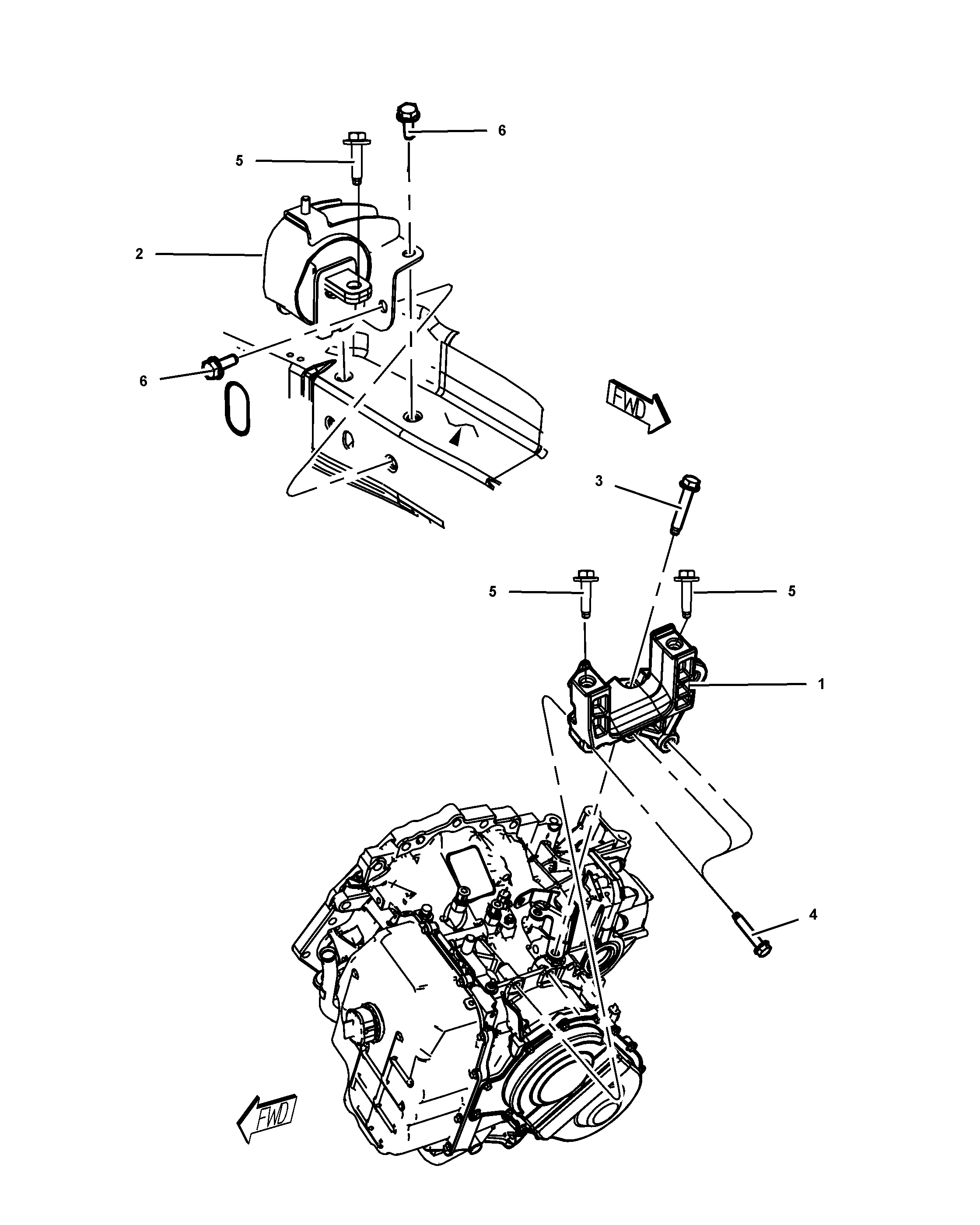 6
5
2
6
FWD
3
5
5
1
4
FWD