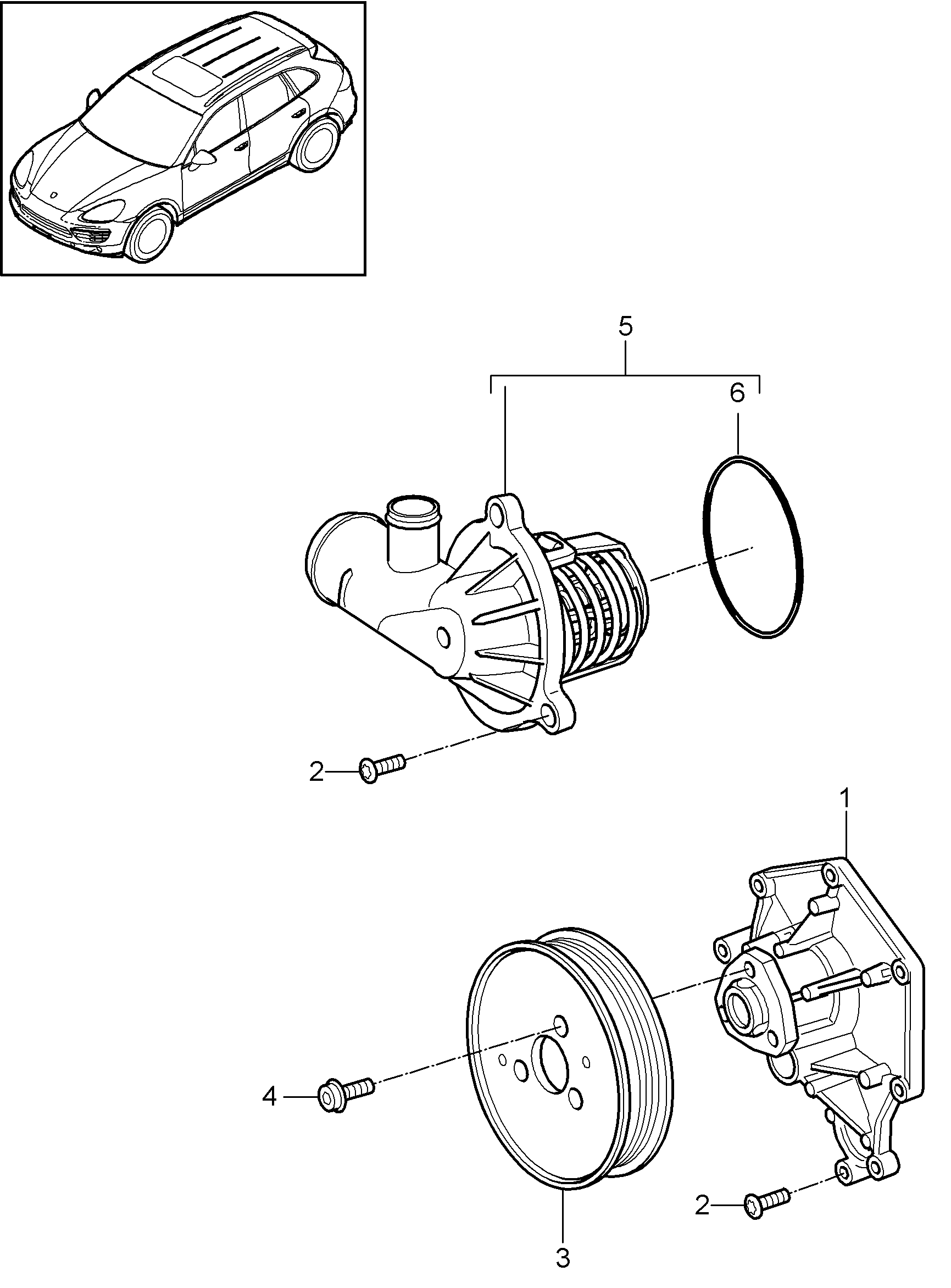 5
6
2
1
4
2
3