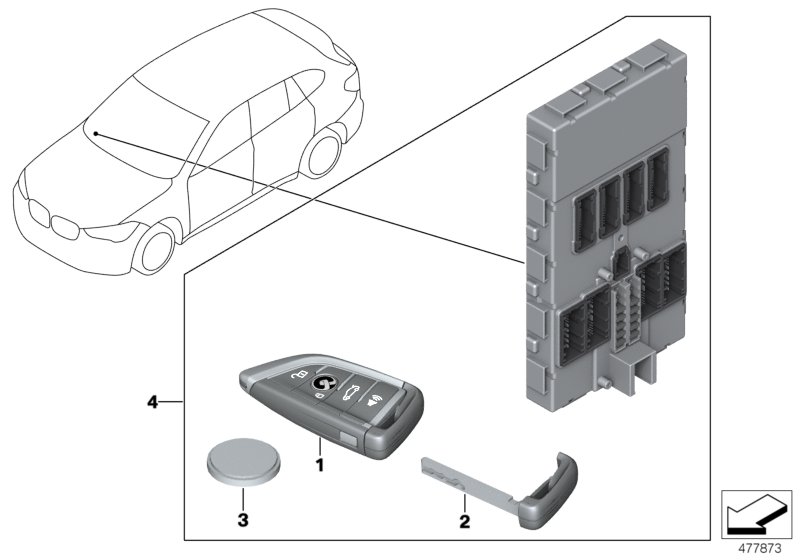 4
1
3
2
477873