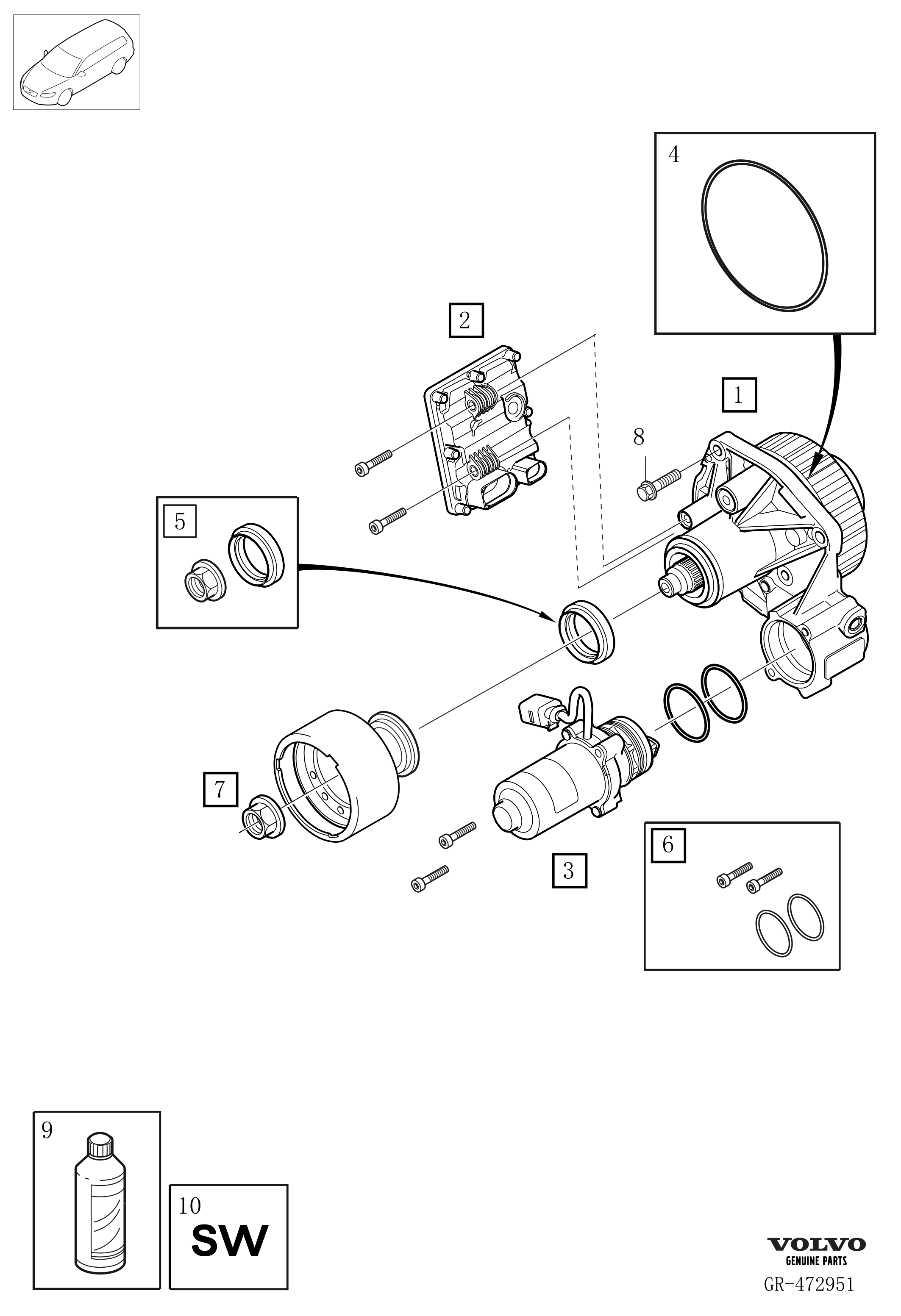 4

2

1

8

5

7

3

6

9

10
SW

VOLVO
GENUINE PARTS
GR-472951