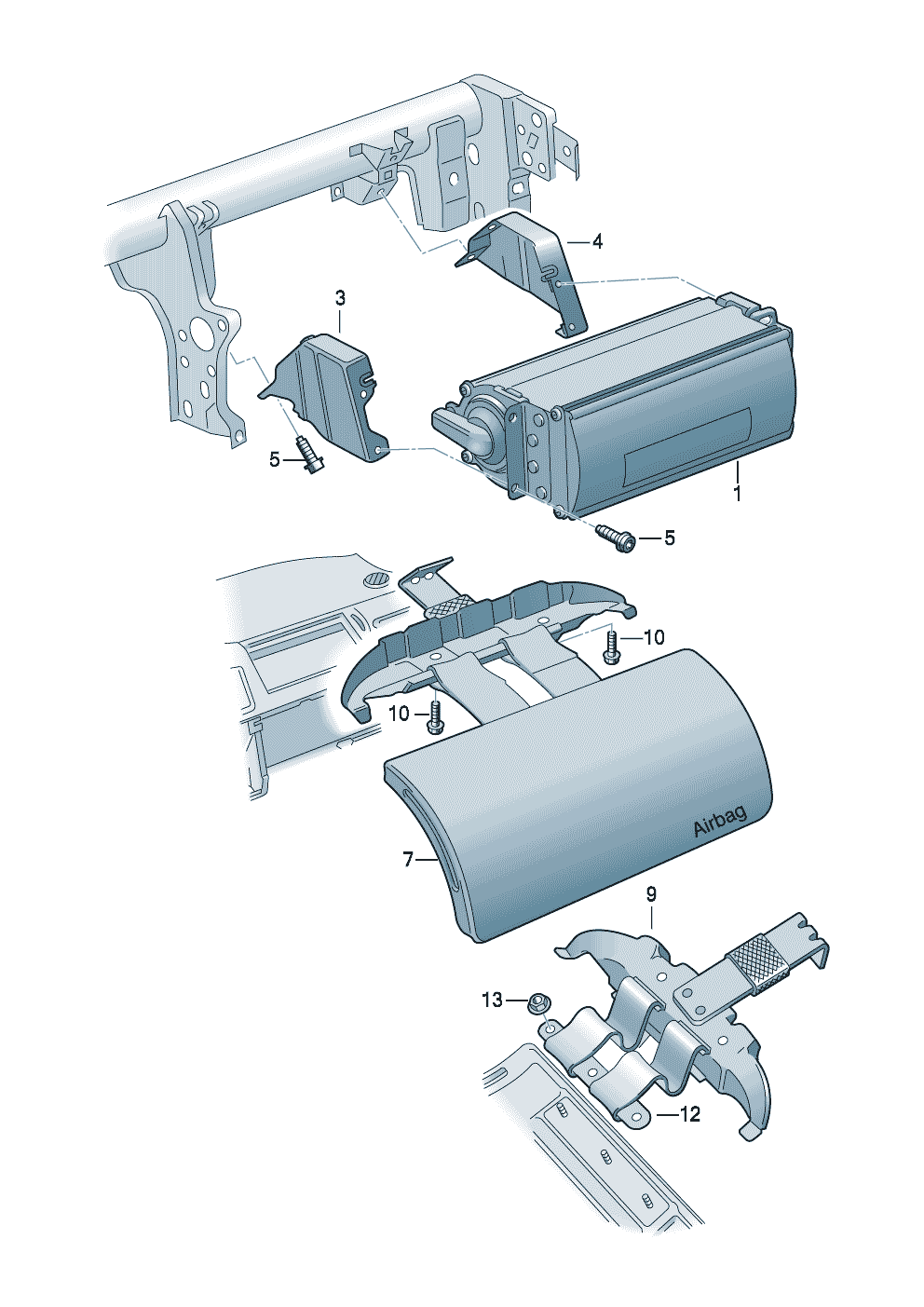 4
3
5
1
5
10
10
Airbag
7
9
13
12