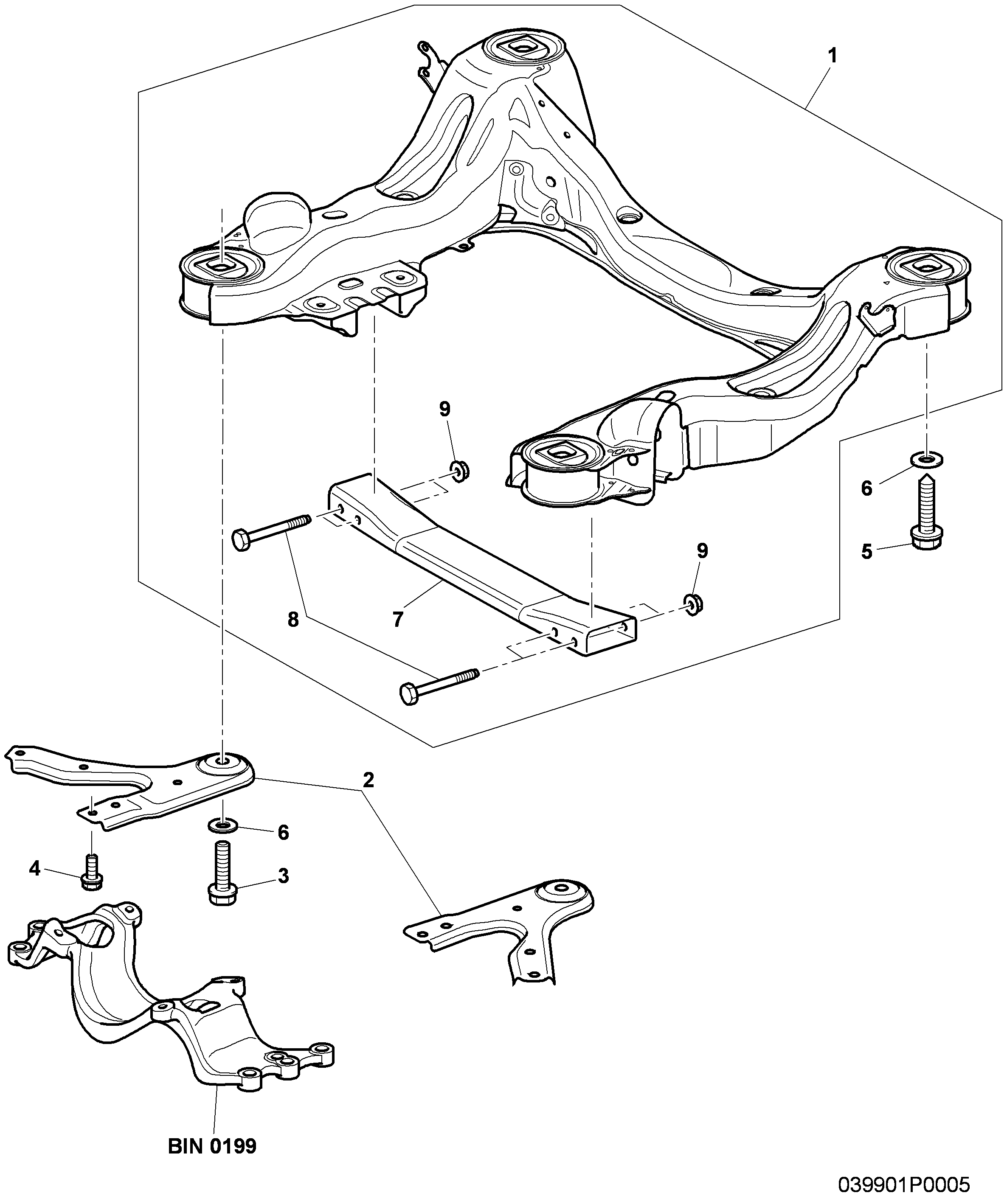 1
9
6
5
9
8
7
2
6
4
3
BIN 0199
039901P0005