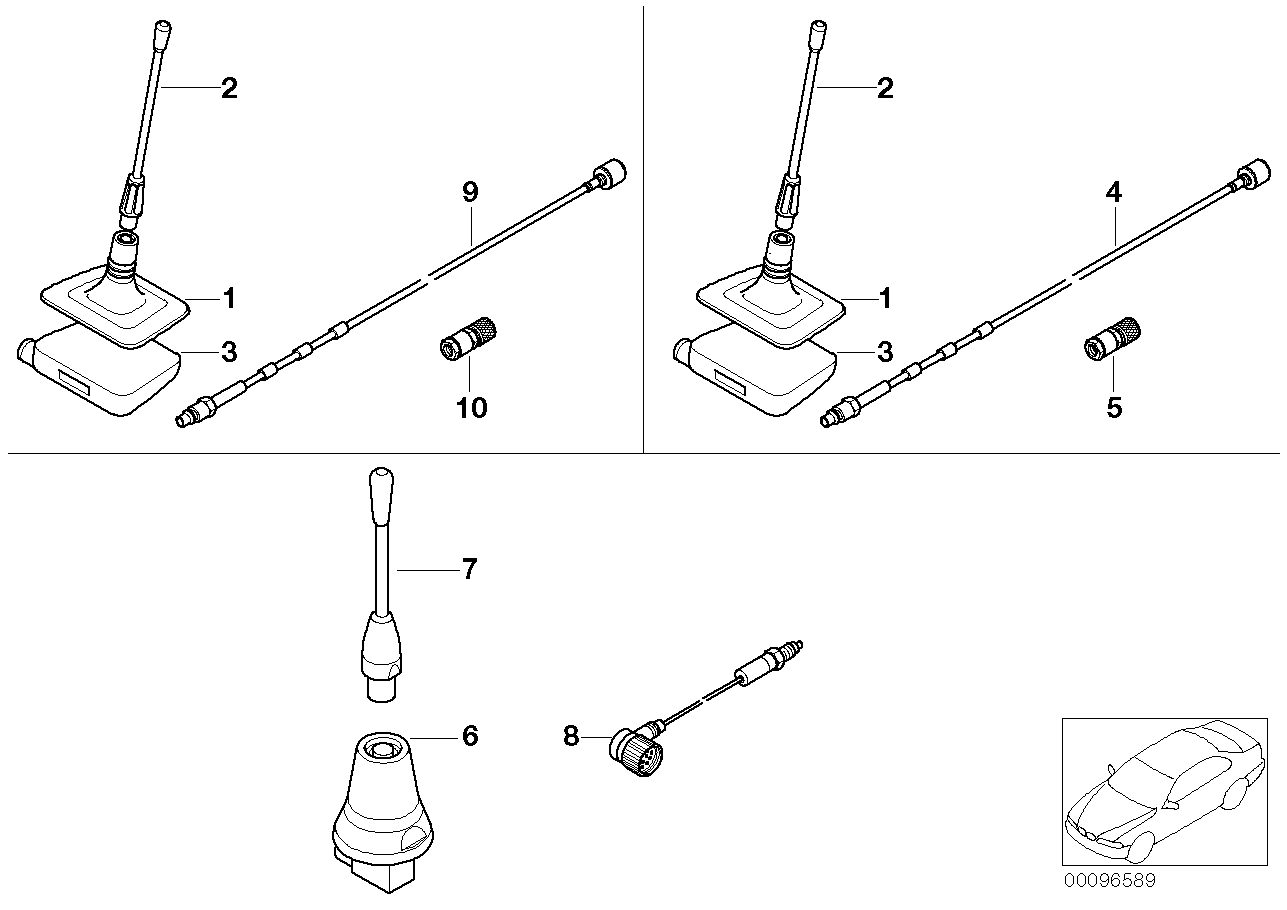 2
9
1
3
10
2
4
1
3
5
7
6
8
00096589