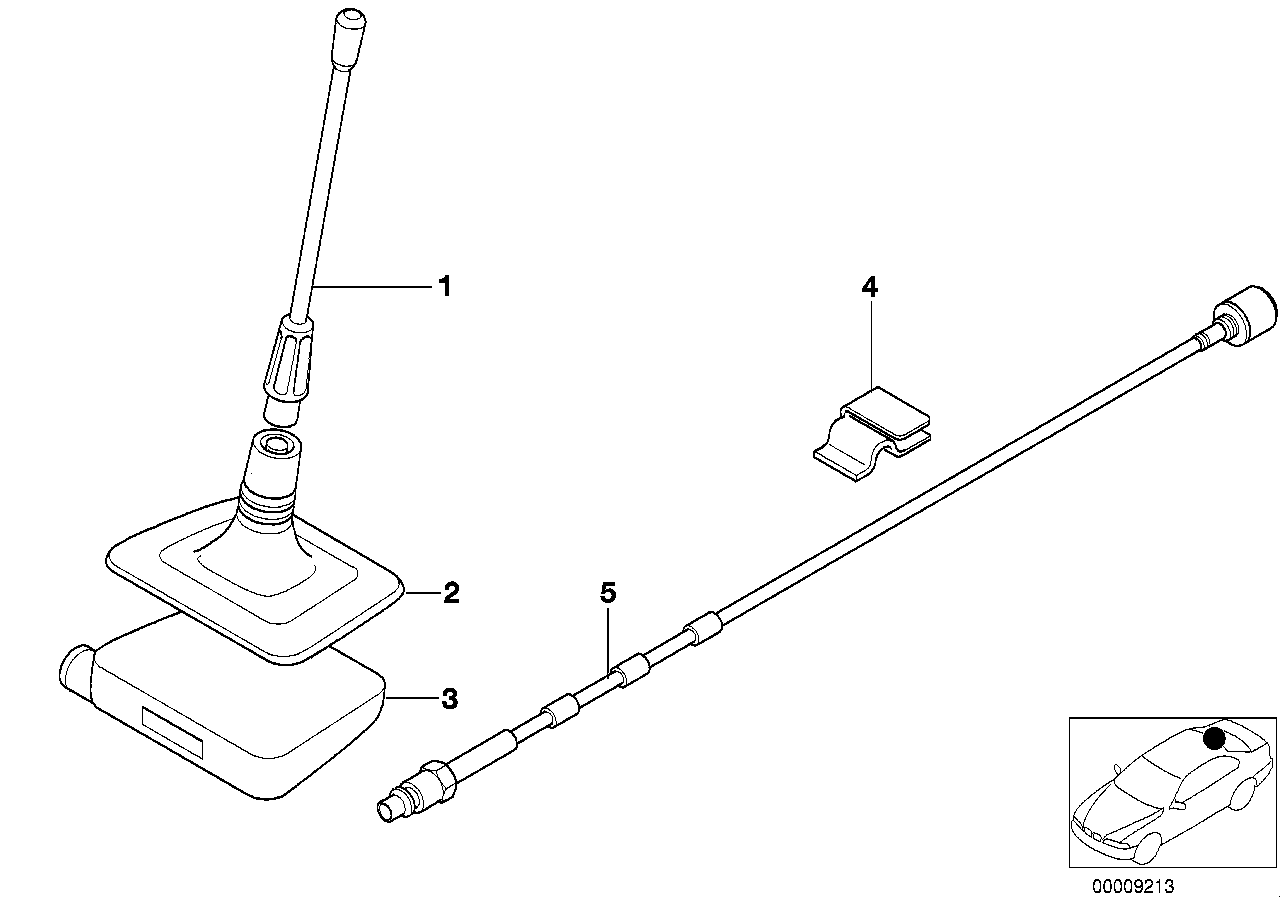 1
4
2
5
3
00009213