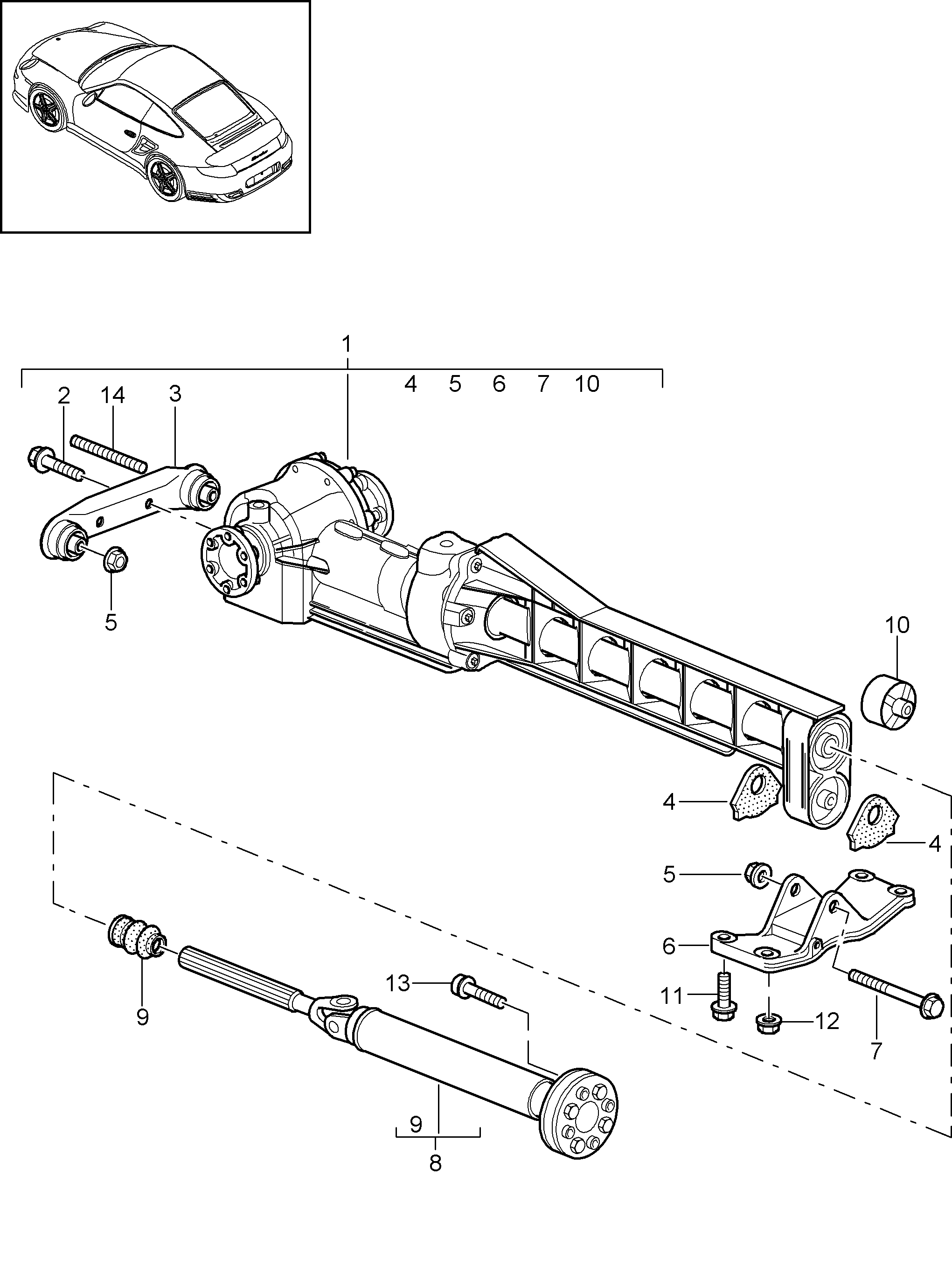 1
4 5 6 7 10
2
14
3
5
10
4
4
5
6
11
12
7
13
9
9
8