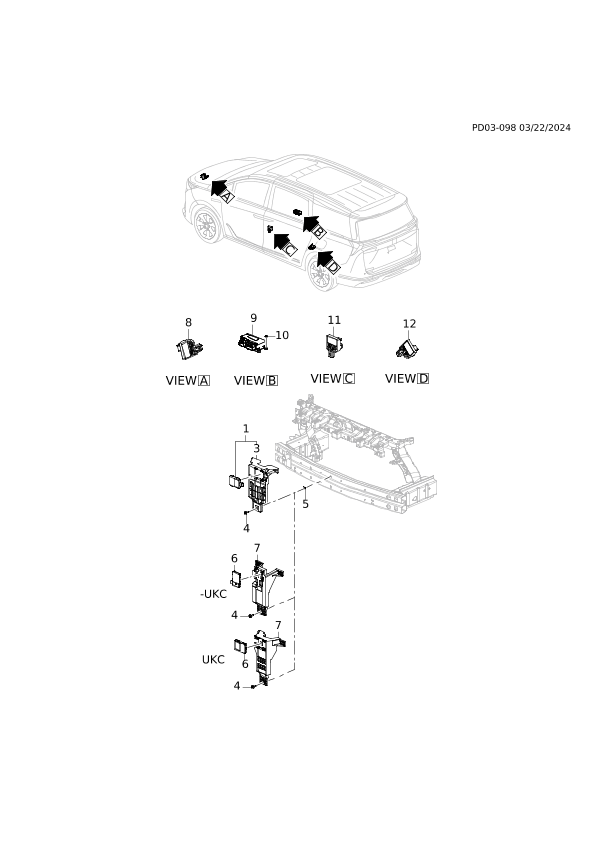 PD03-098 03/22/2024

A
B
C
D

8
9
10
11
12

VIEW A
VIEW B
VIEW C
VIEW D

1
3
5
4

6
7
-UKC
4

7
UKC
6
4