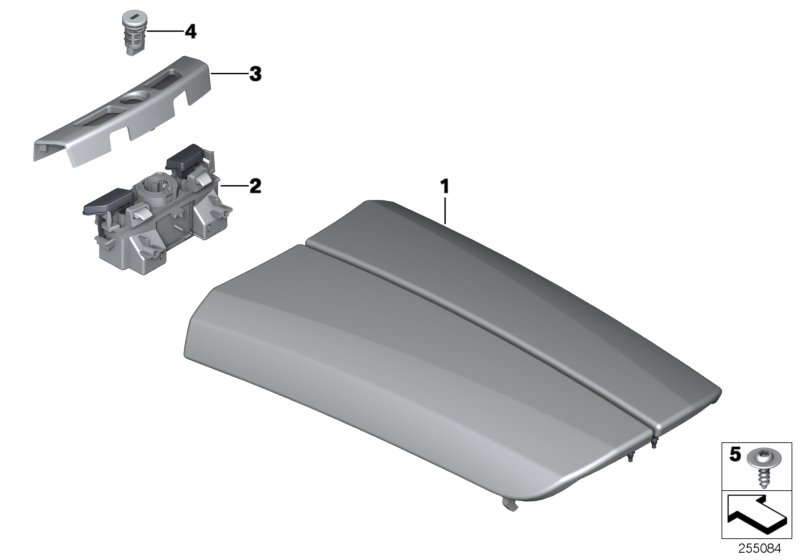 4
3
2
1
5
255084