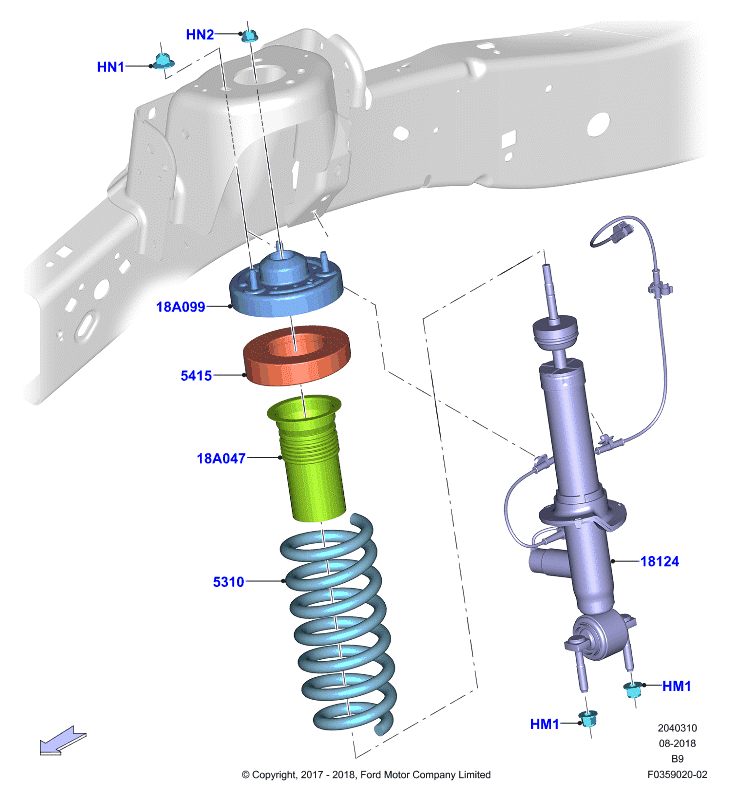 HN2
HN1
18A099
5415
18A047
5310
18124
HM1
HM1
2040310
08-2018
B9
F0359020-02
© Copyright, 2017 - 2018, Ford Motor Company Limited