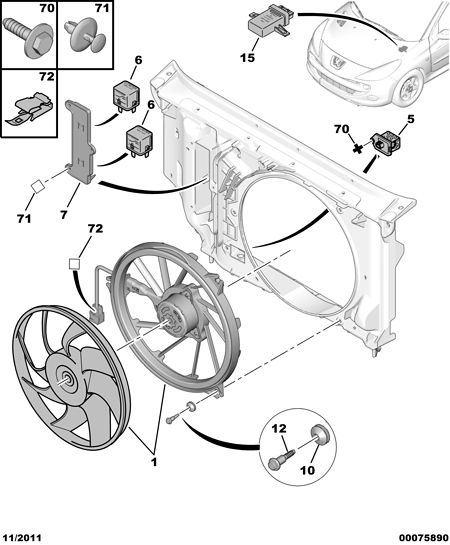 70
71
72
6
6
15
70
5
71
7
72
12
10
1
11/2011
00075890