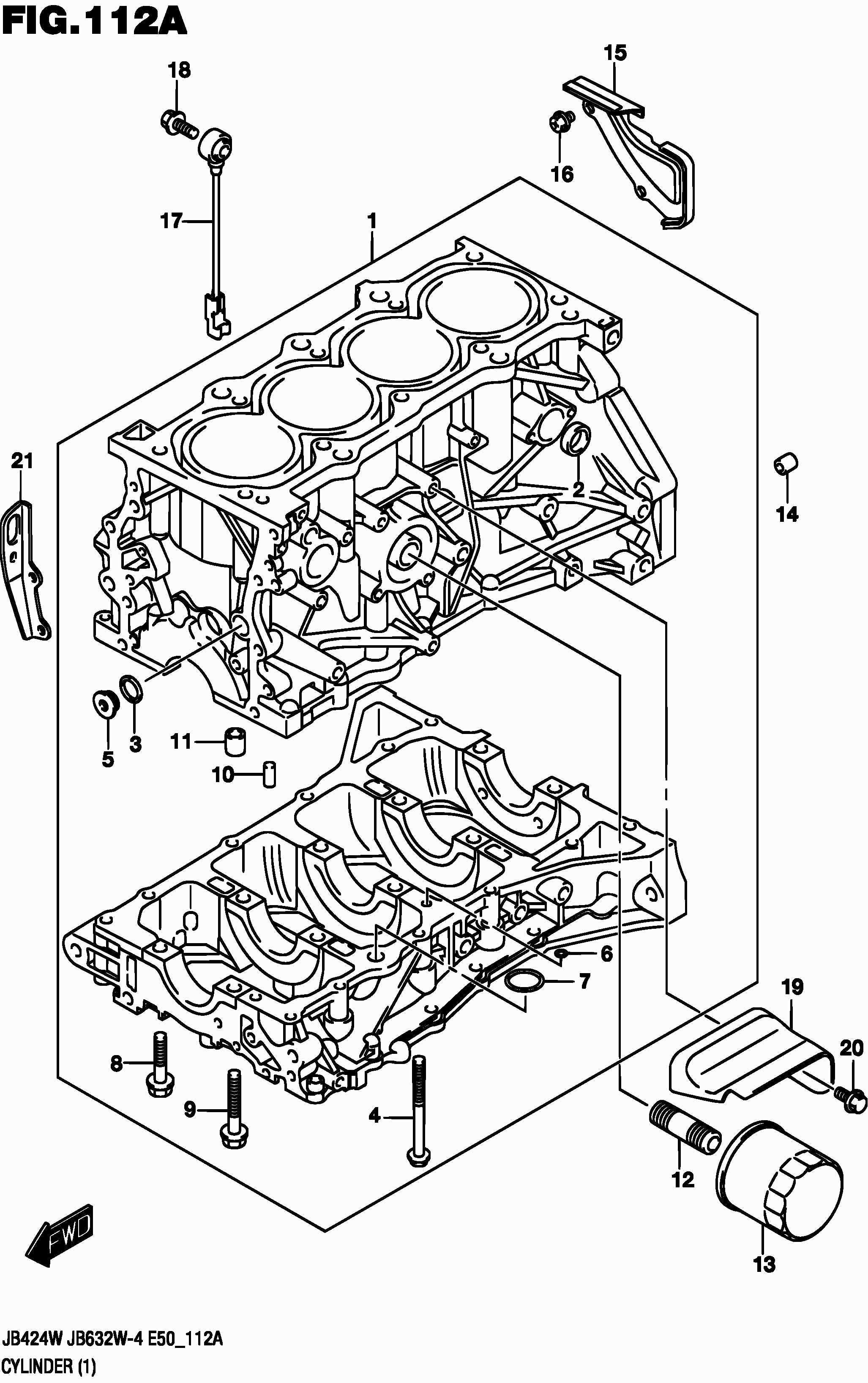 FIG.112A

18
15
16
17
1
21
2
14
5
3
11
10
6
7
19
20
8
9
4
12
13

FWD

JB424W JB632W-4 E50_112A
CYLINDER (1)