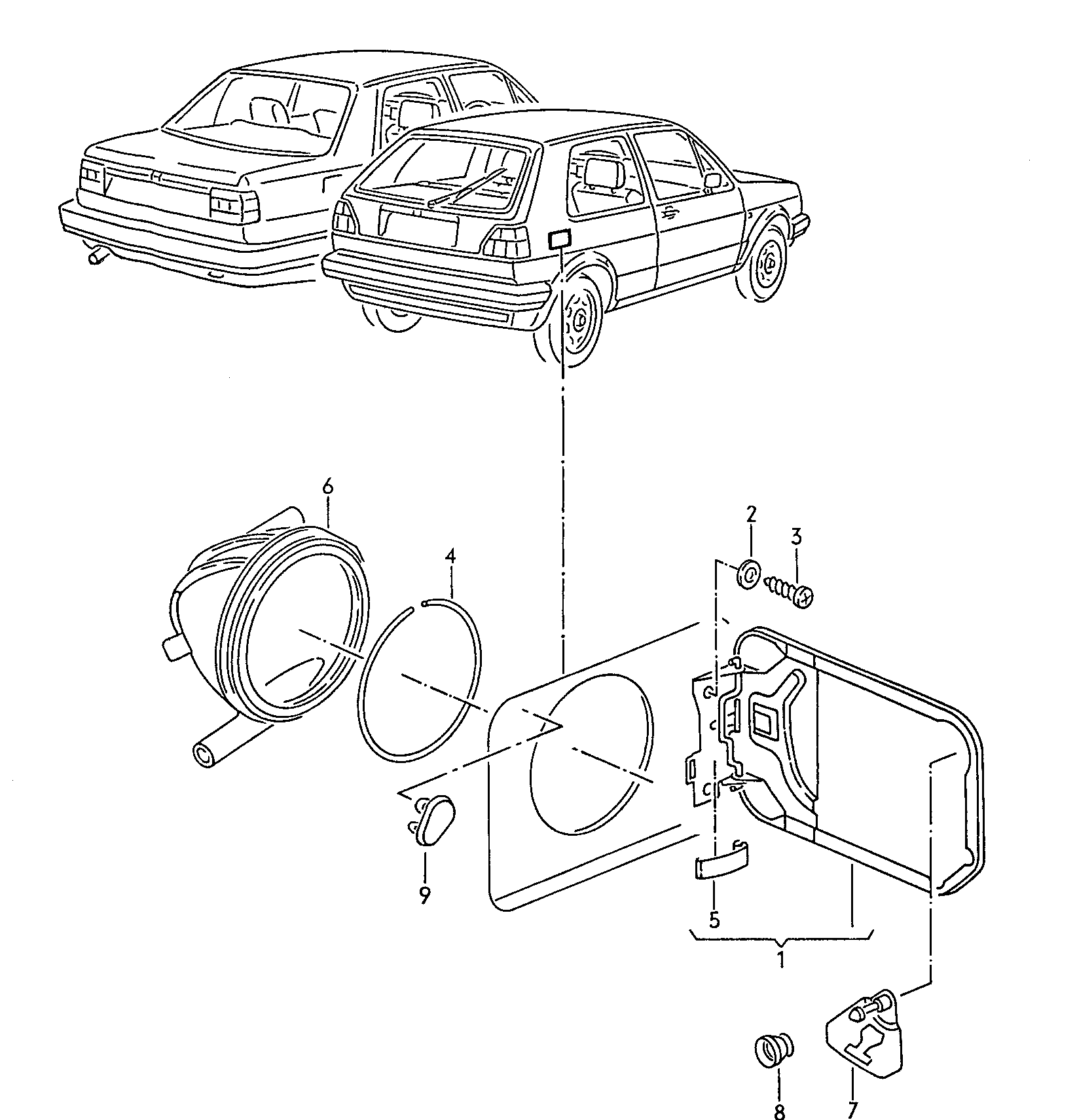 6
4
2
3
9
5
1
8
7