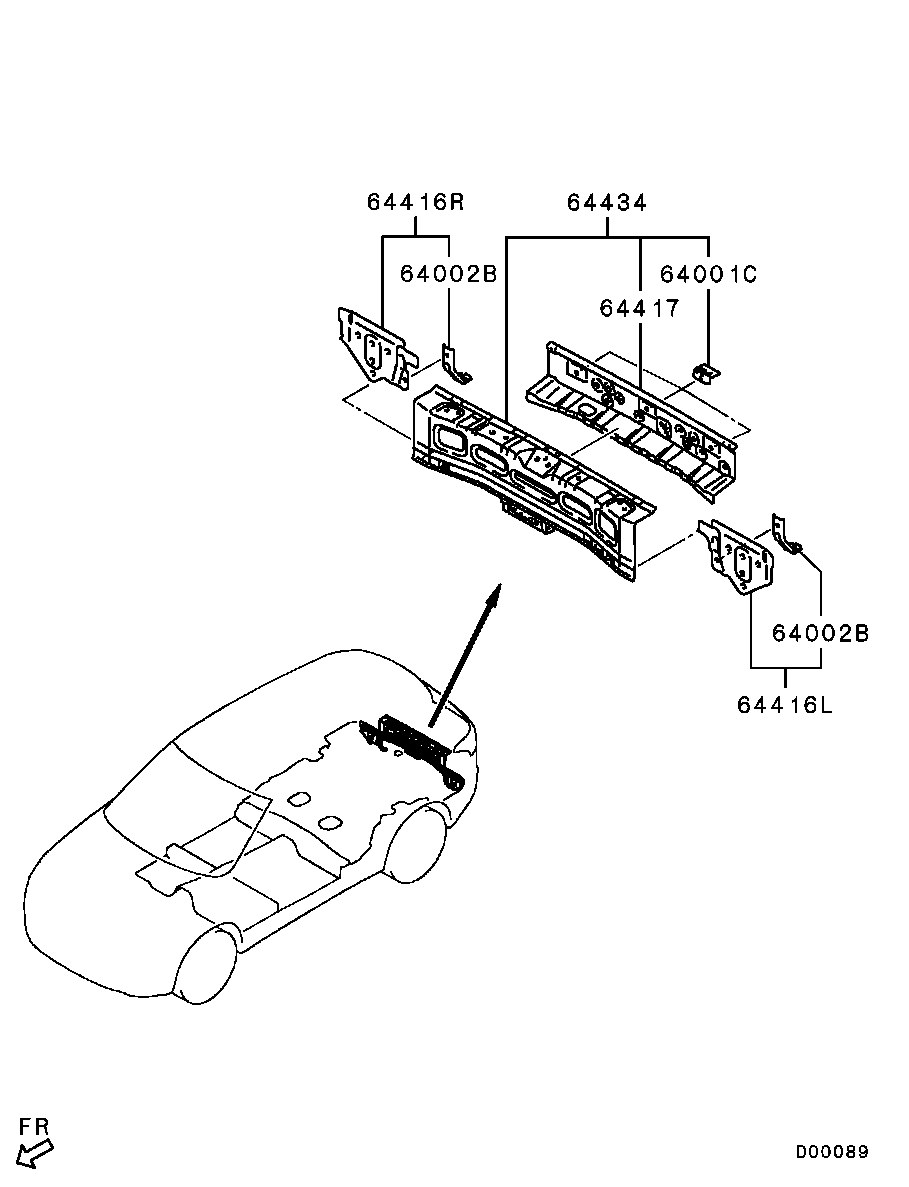 64416R
64434
64002B
64001C
64417
64002B
64416L
FR
D00089